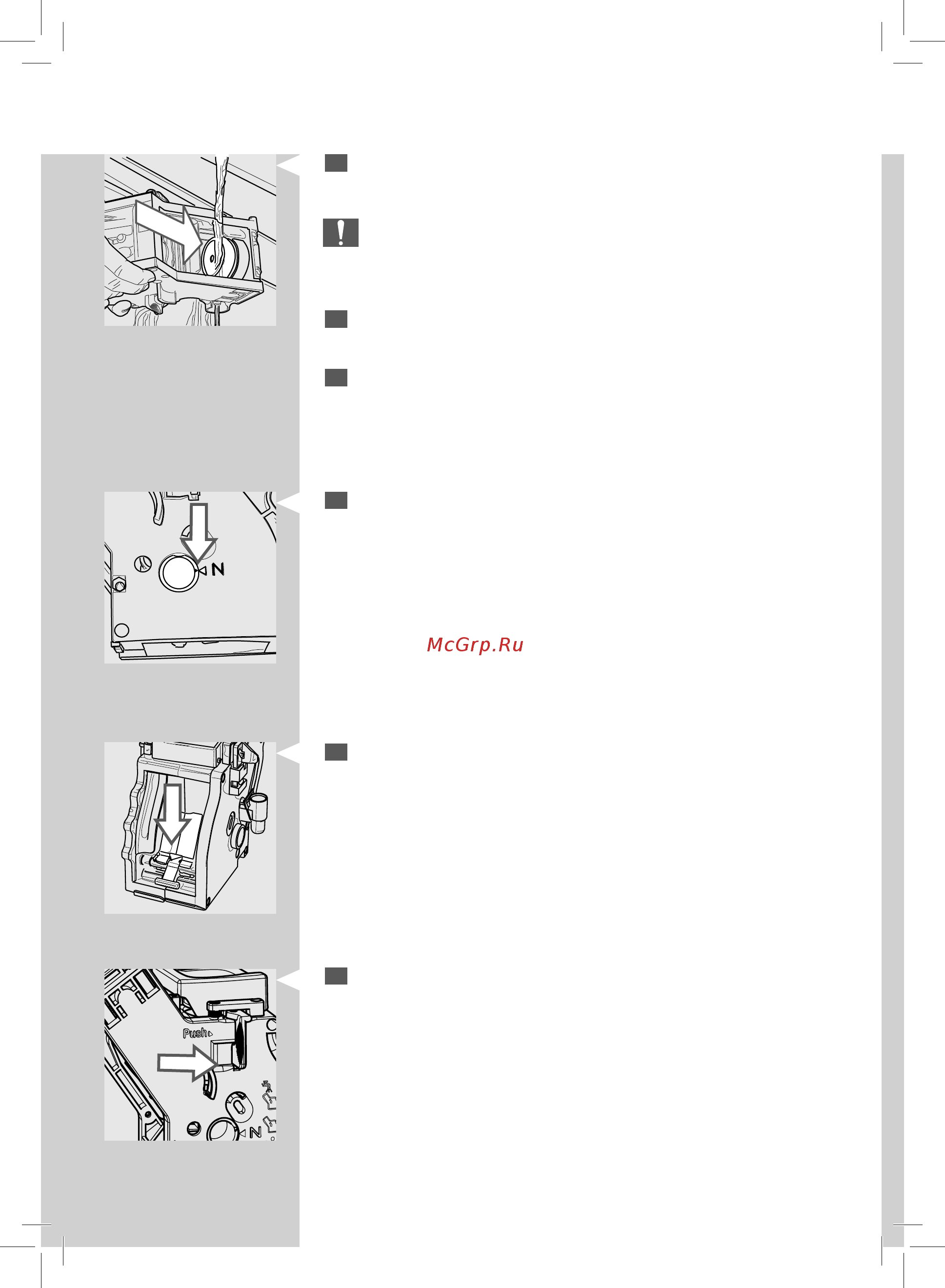 N

McGrp.Ru

Push

N