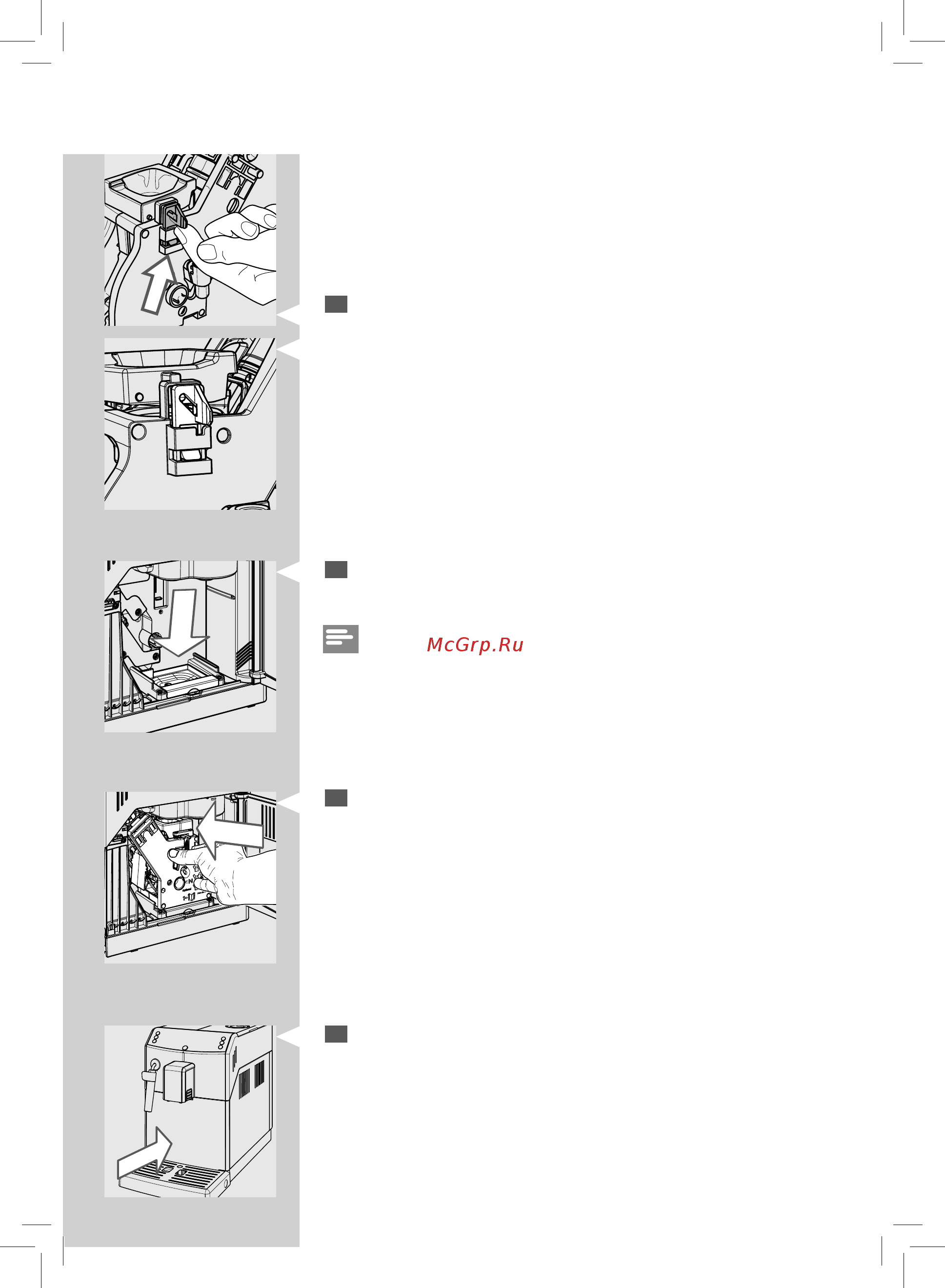 McGrp.Ru