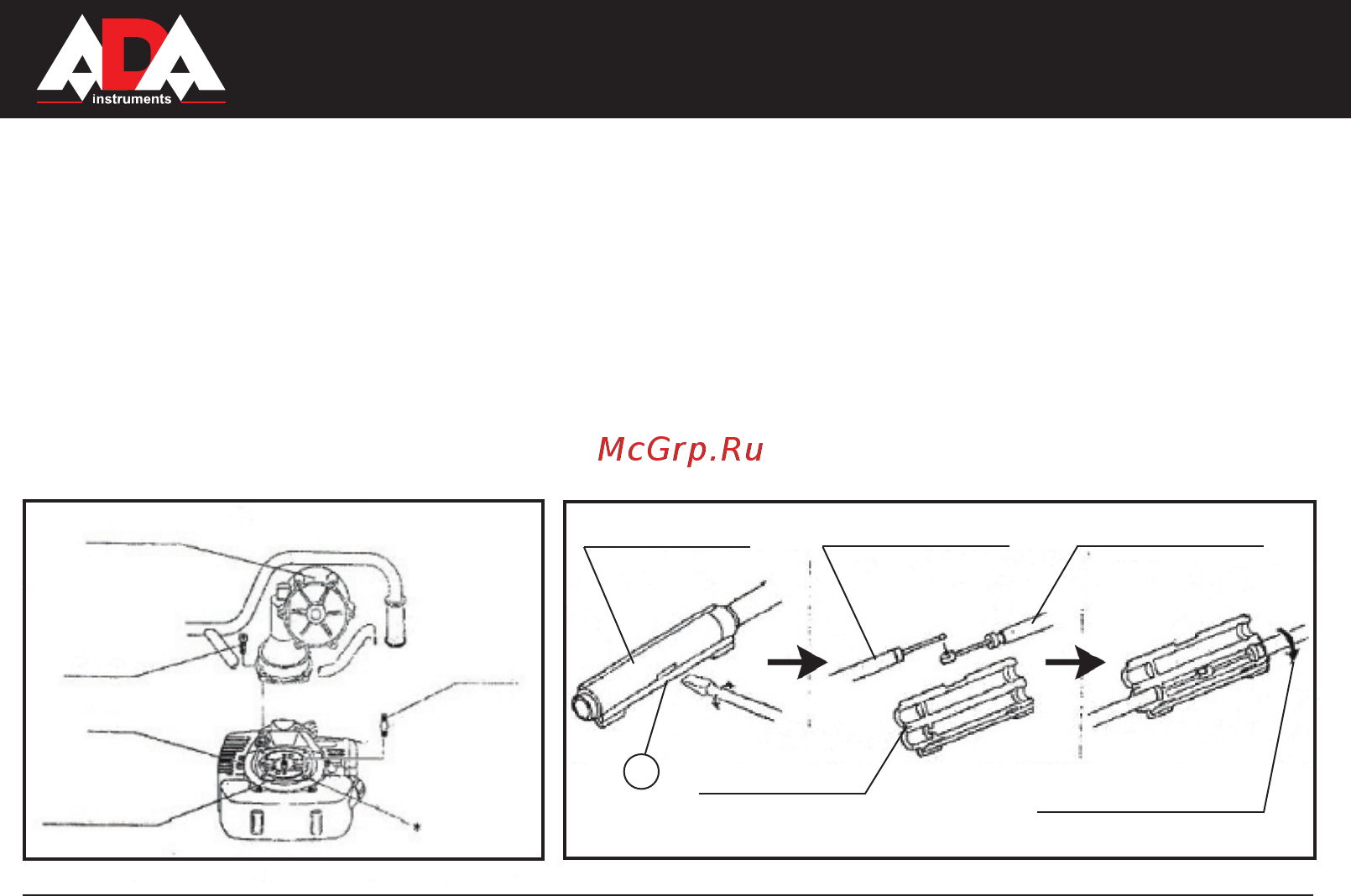 ADA instruments

McGrp.Ru

*