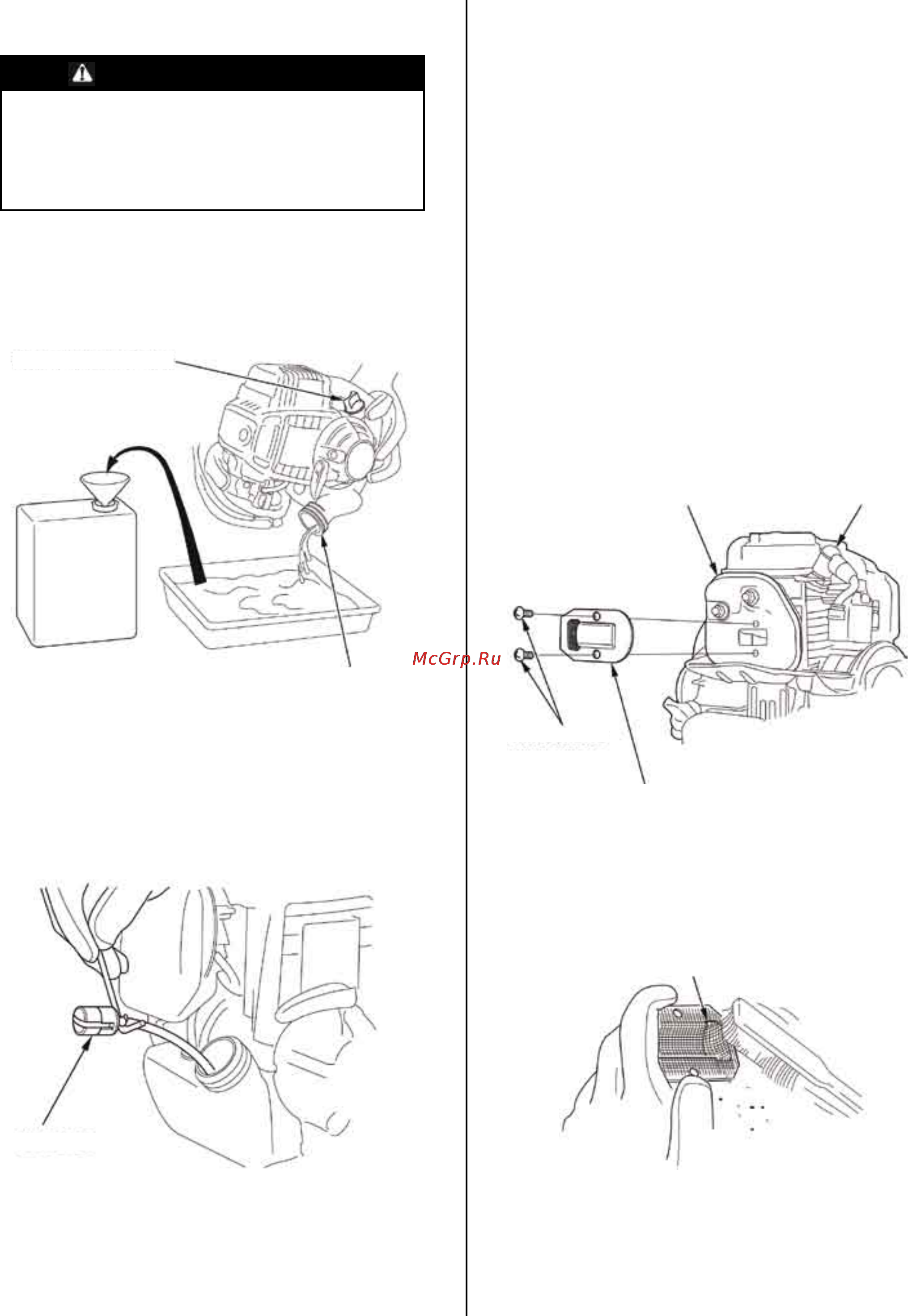 McGrp.Ru