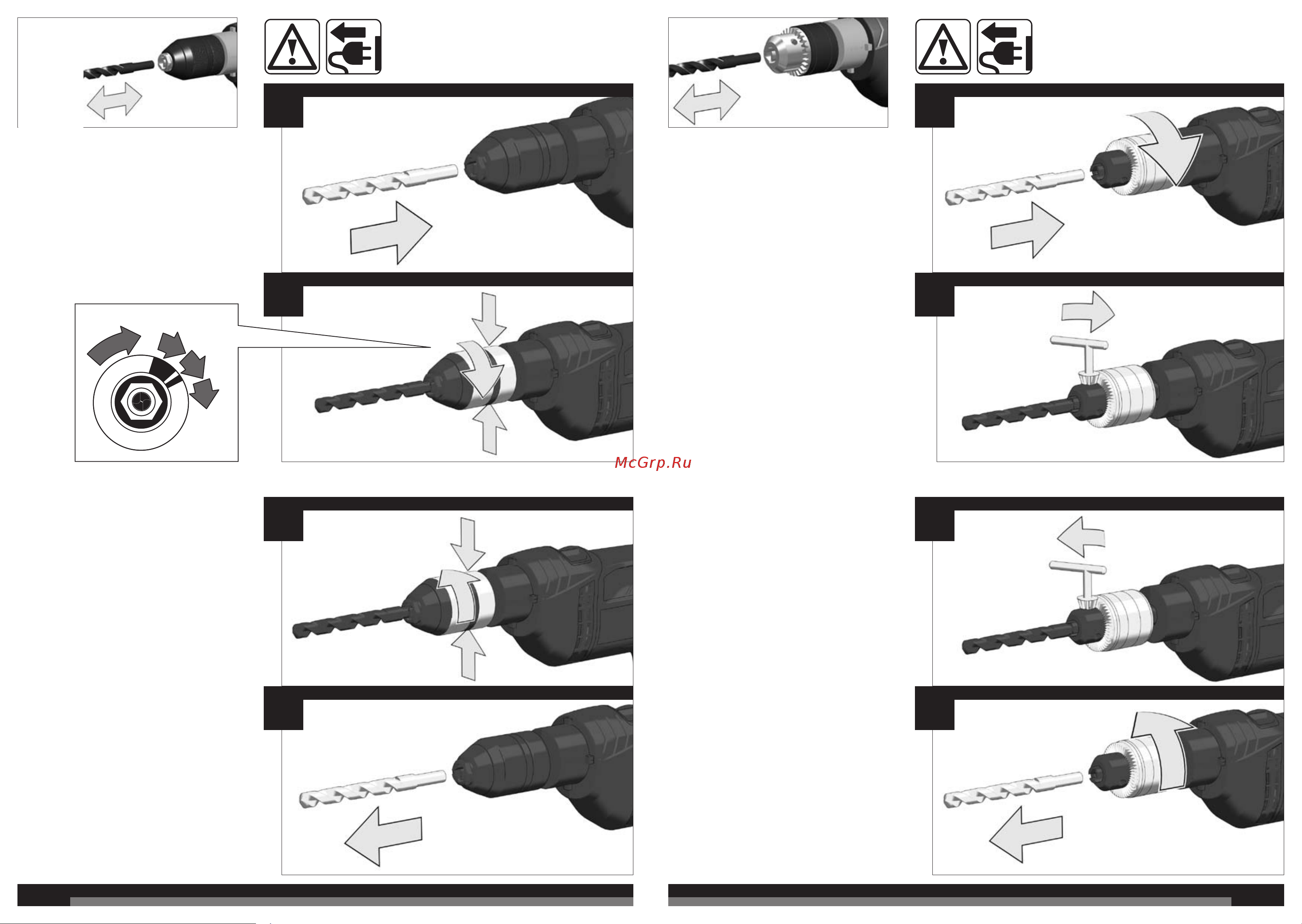 McGrp.Ru