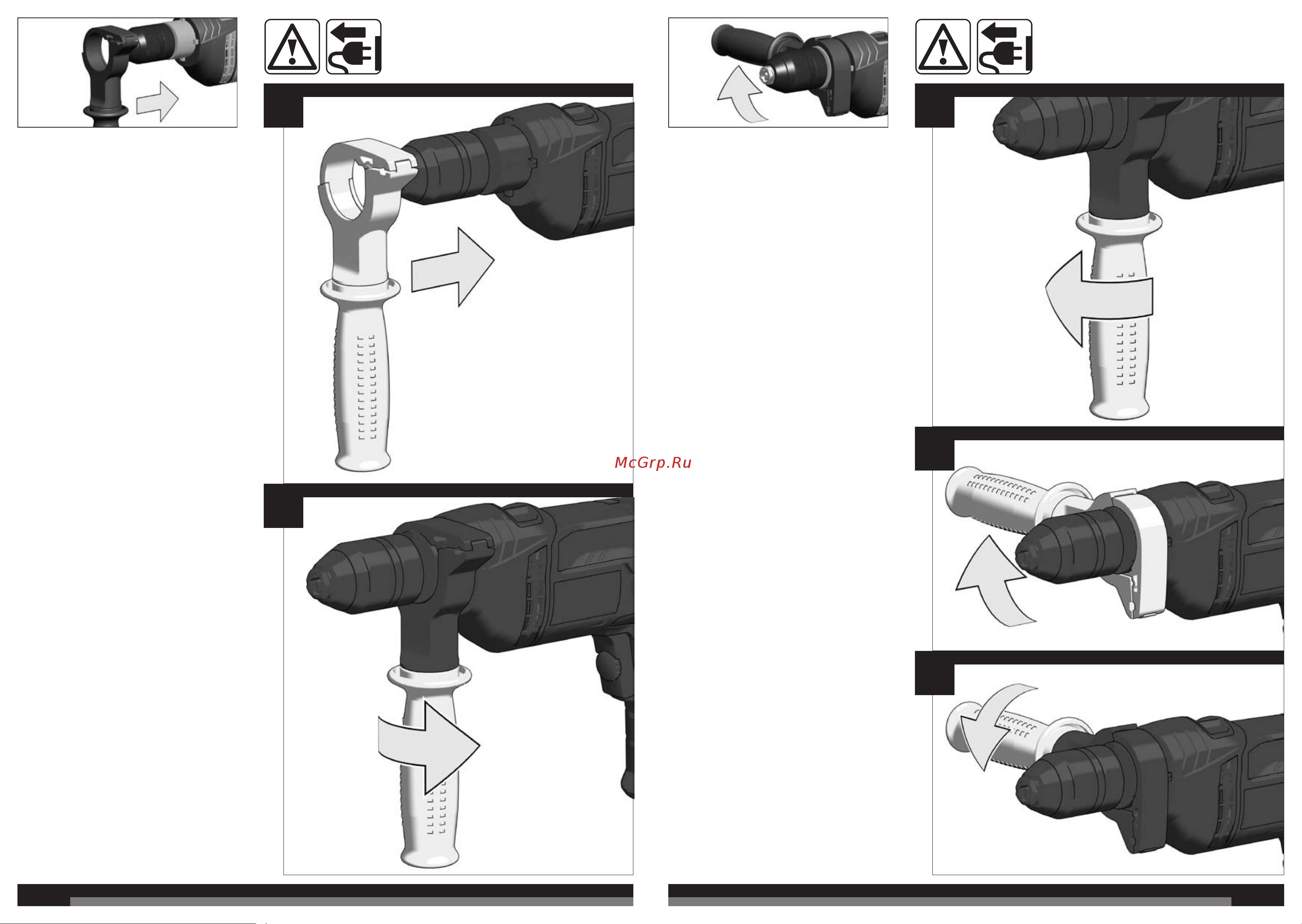 McGrp.Ru