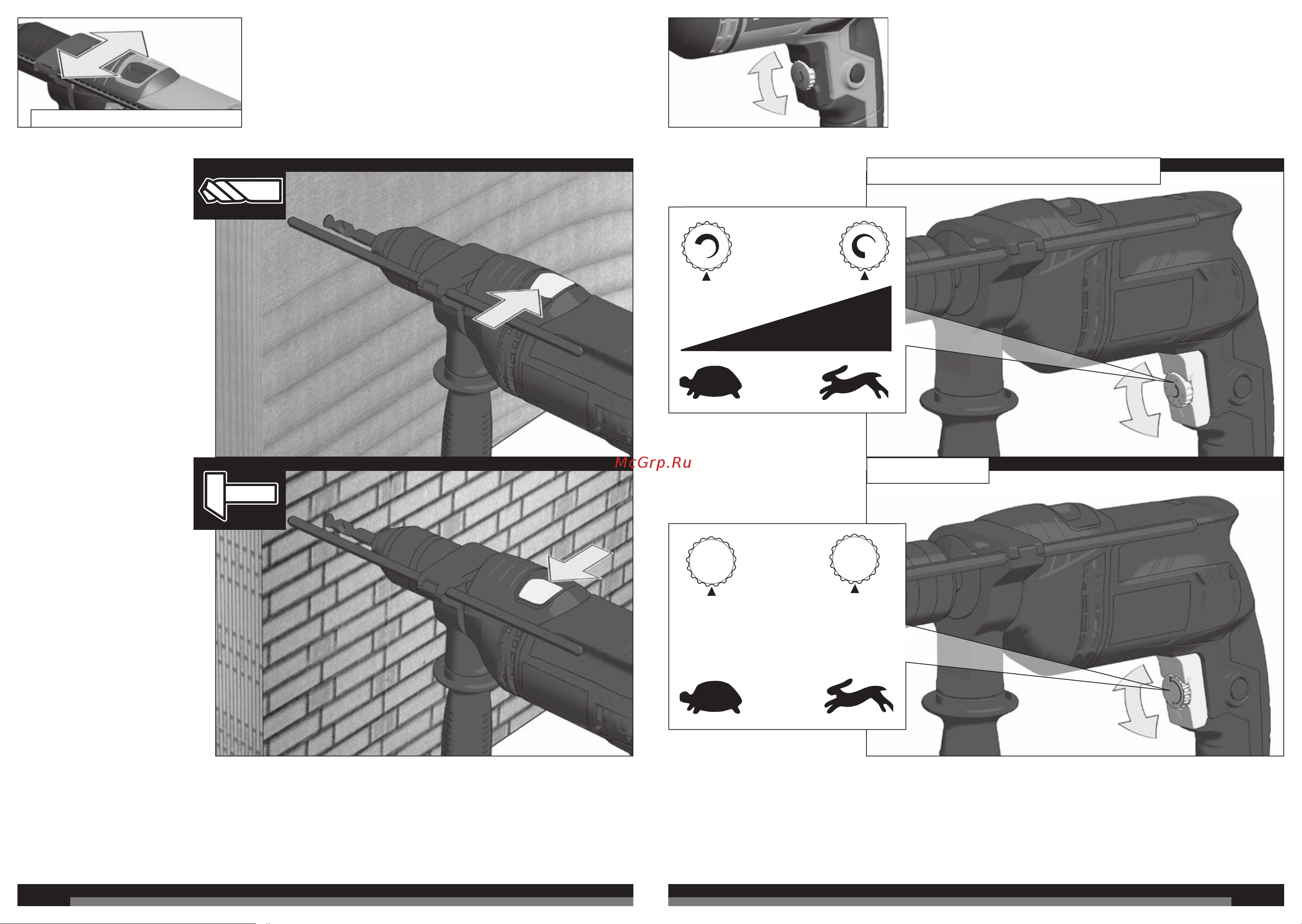 McGrp.Ru