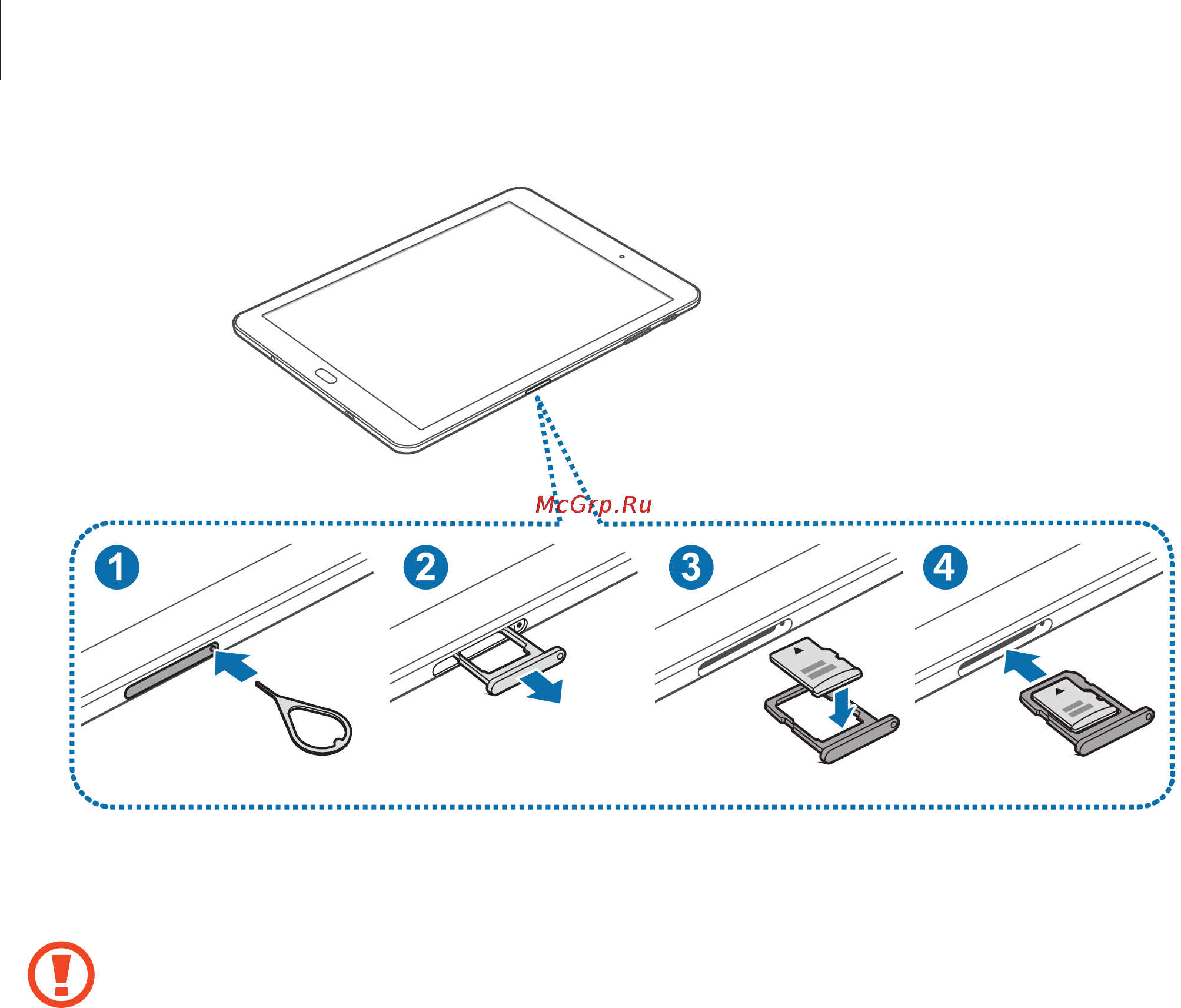 McGrp.Ru

1

2

3

4