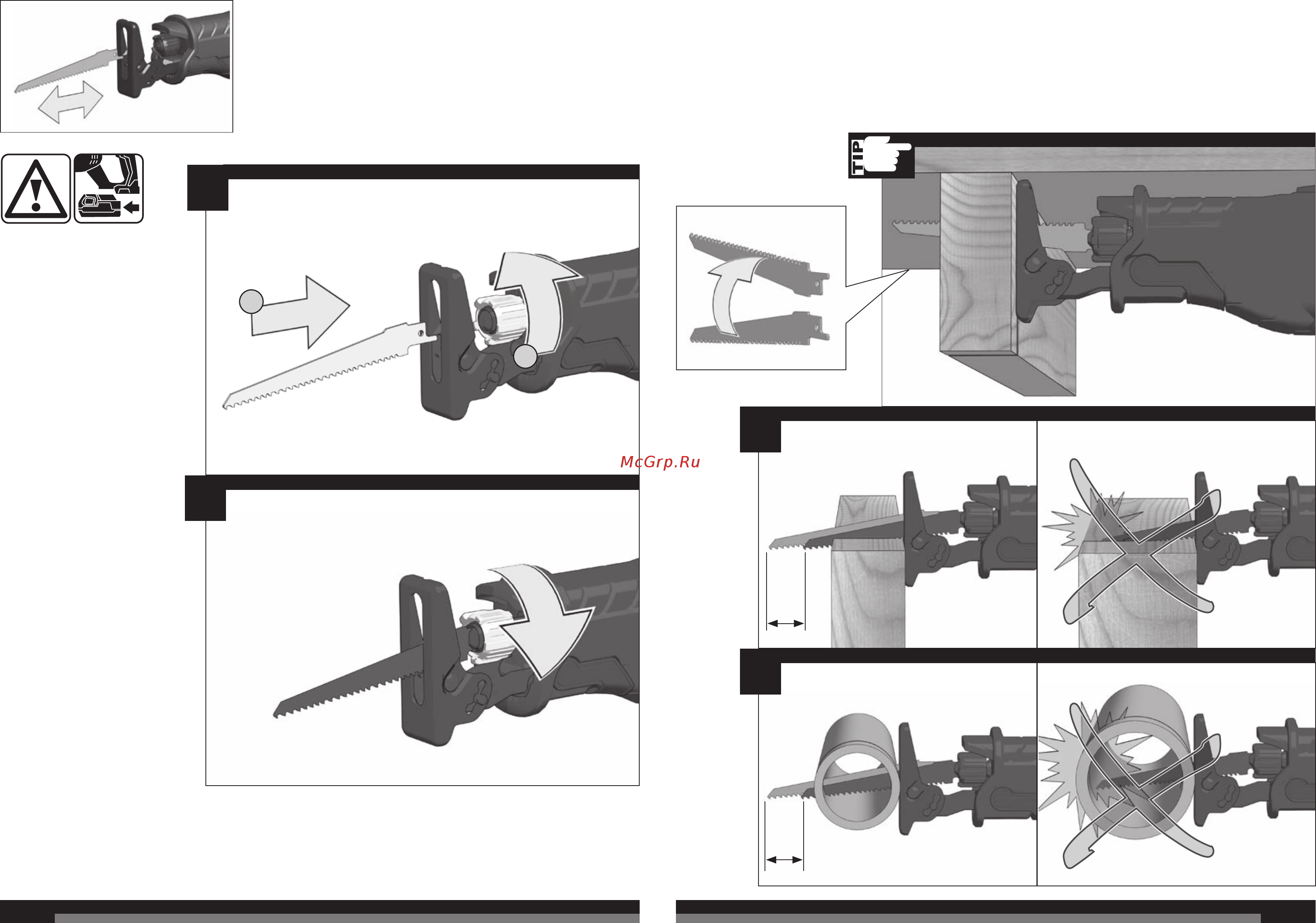 TIP

McGrp.Ru