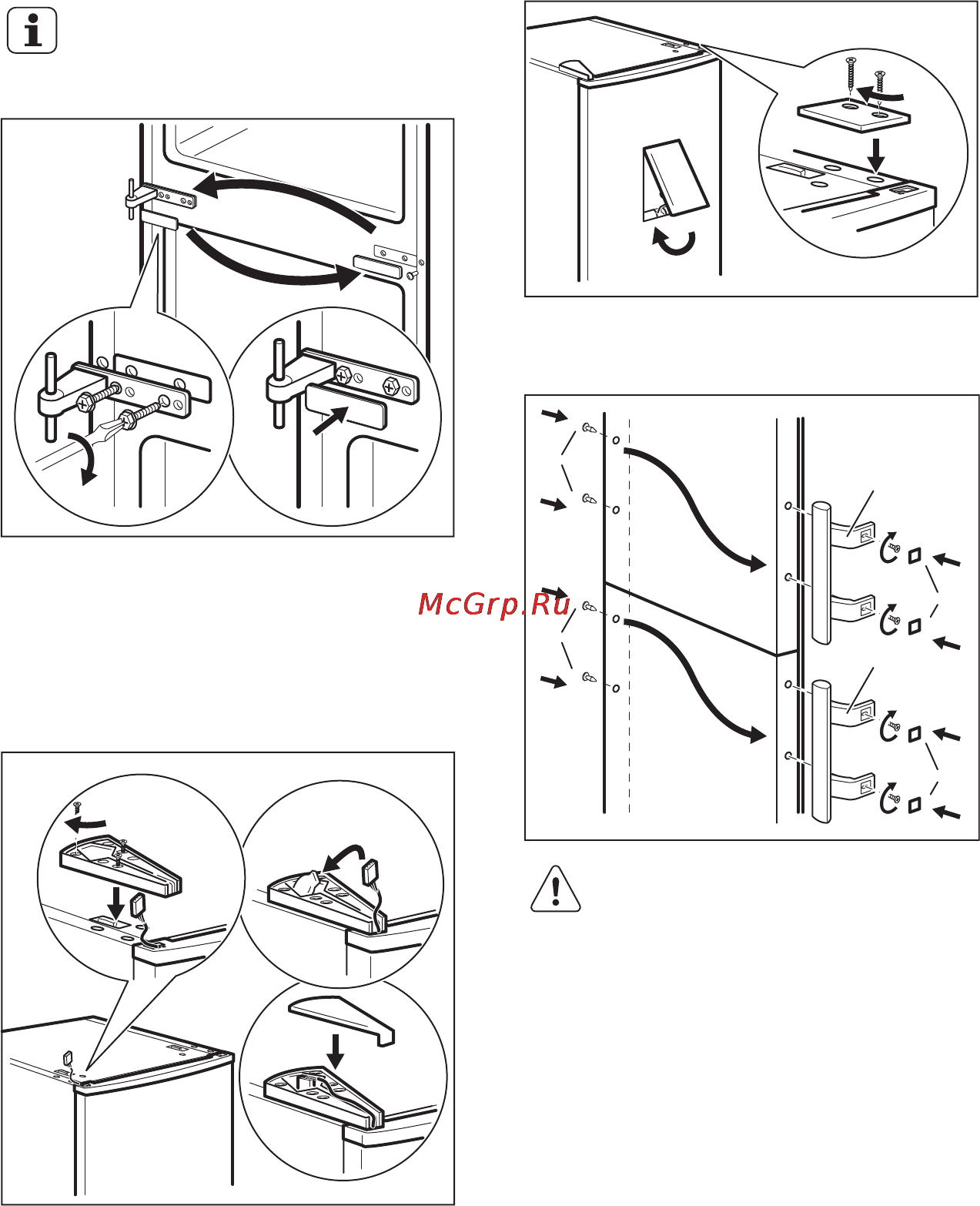 McGrp.Ru