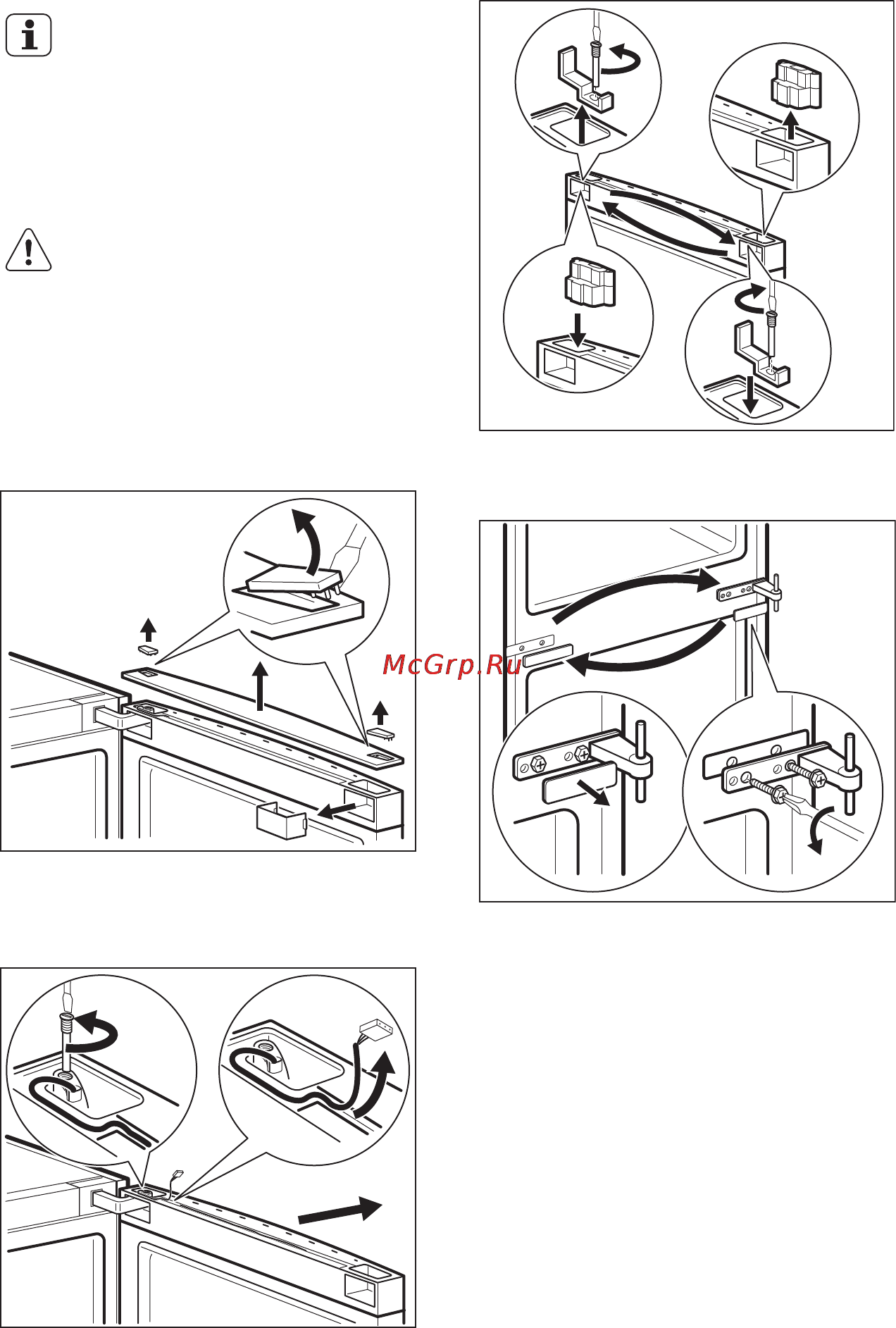 McGrp.Ru