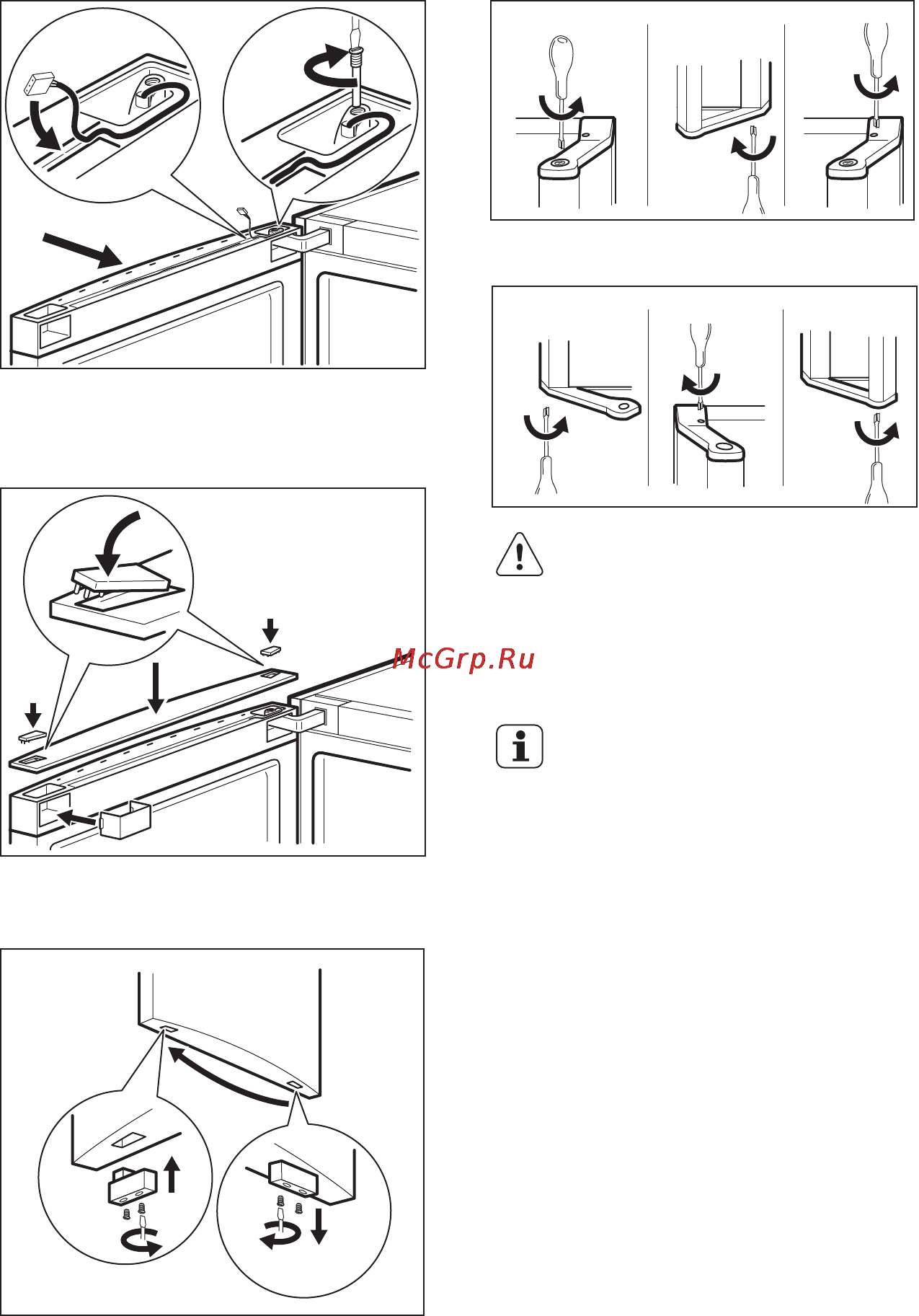 McGrp.Ru