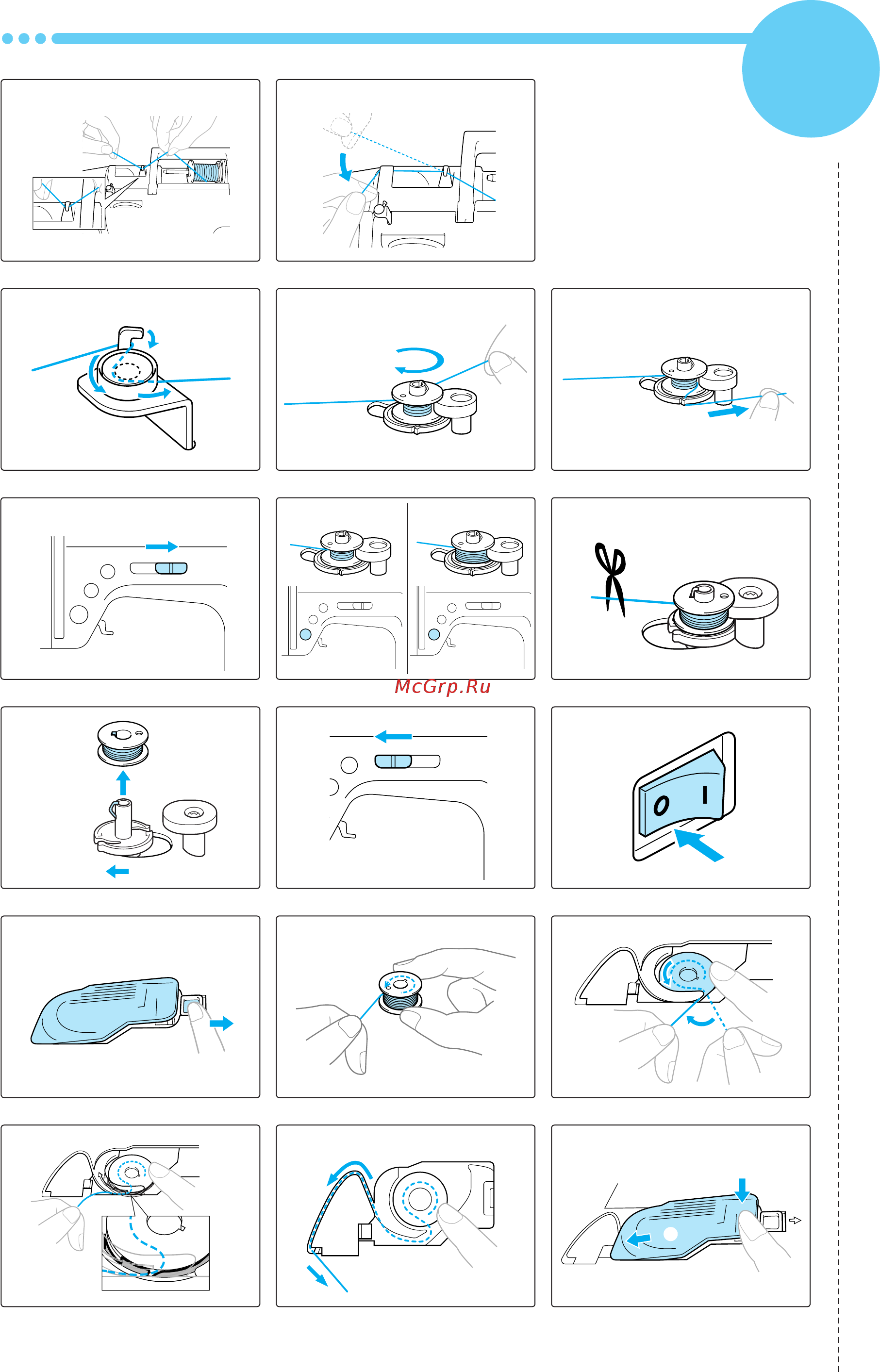 McGrp.Ru

O I