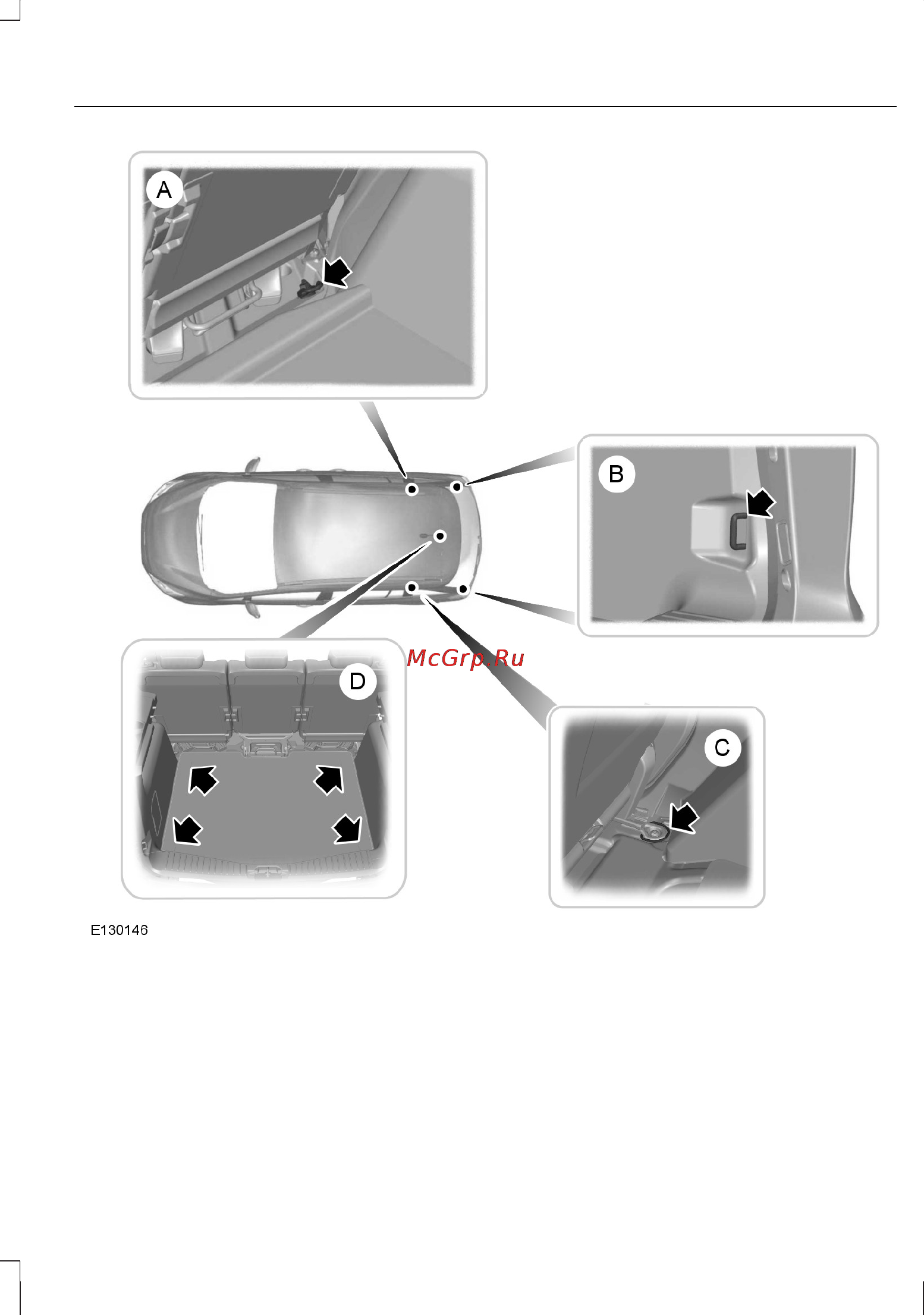 A

B

McGrp.Ru

D

C

E130146