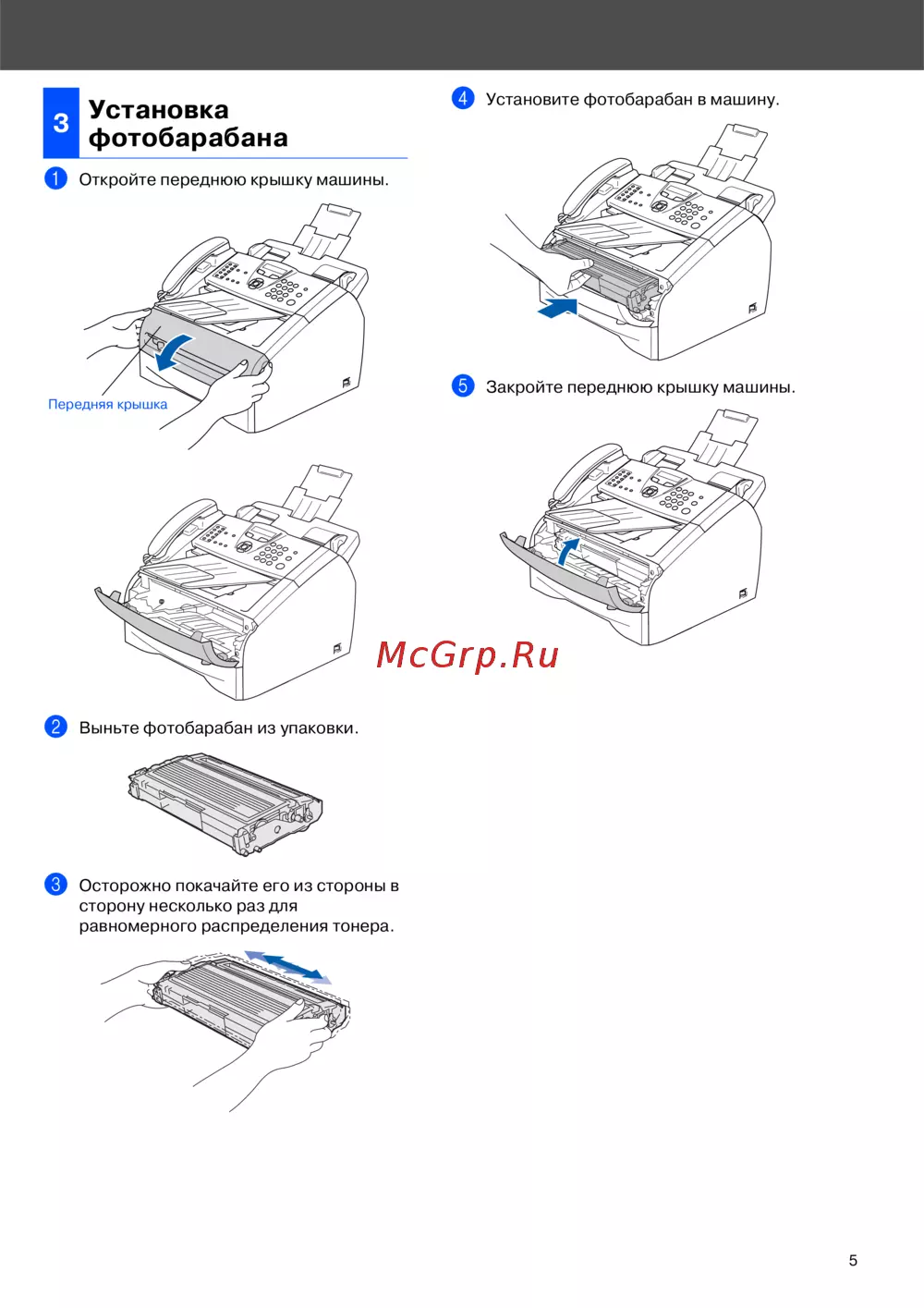 3 Установка фотобарабана

1 Откройте переднюю крышку машины.

Передняя крышка

2 Выньте фотобарабан из упаковки.

3 Осторожно покачайте его из стороны в сторону несколько раз для равномерного распределения тонера.

4 Установите фотобарабан в машину.

5 Закройте переднюю крышку машины.

McGrp.Ru

5