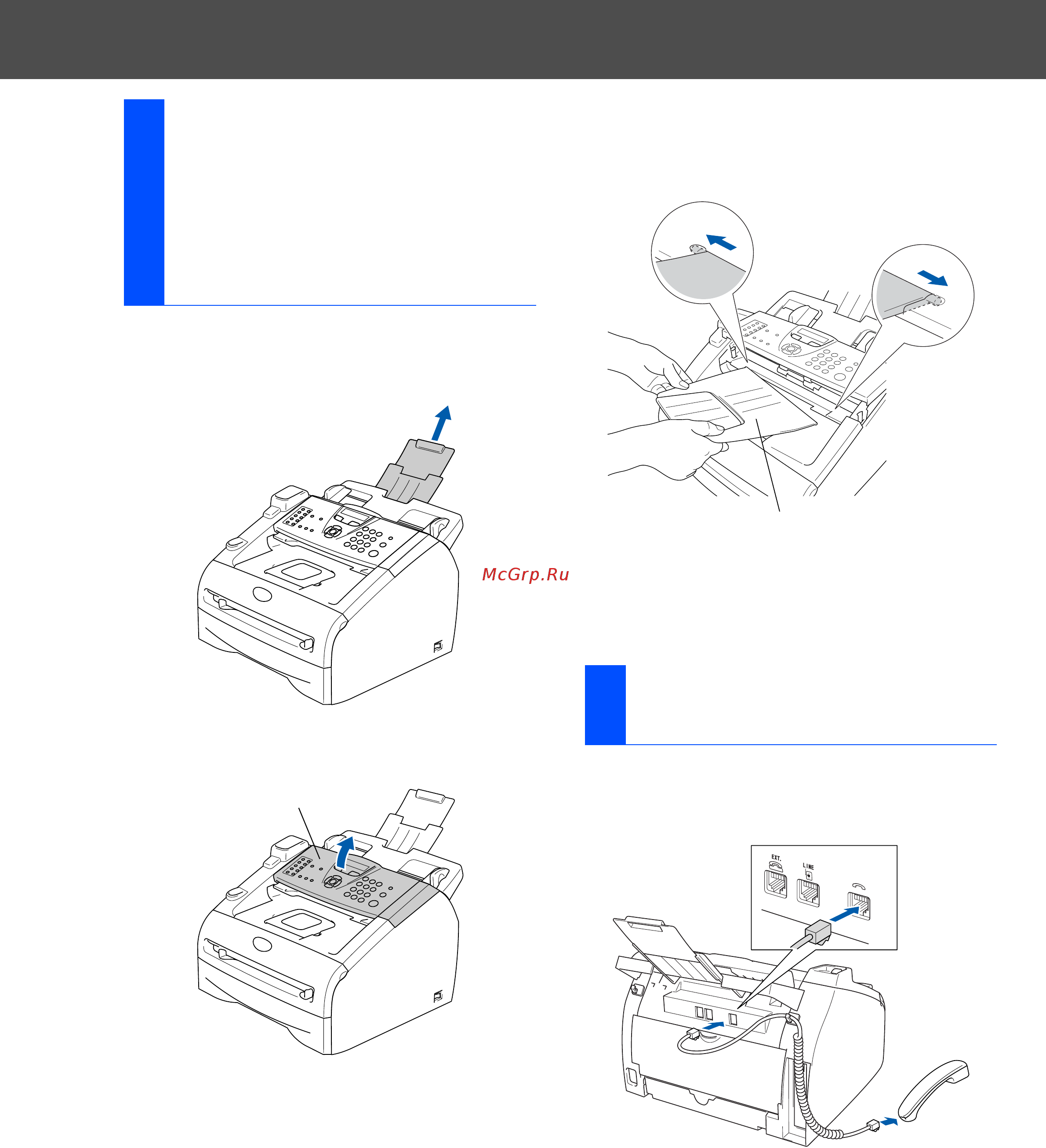 McGrp.Ru

EXT.

LINE