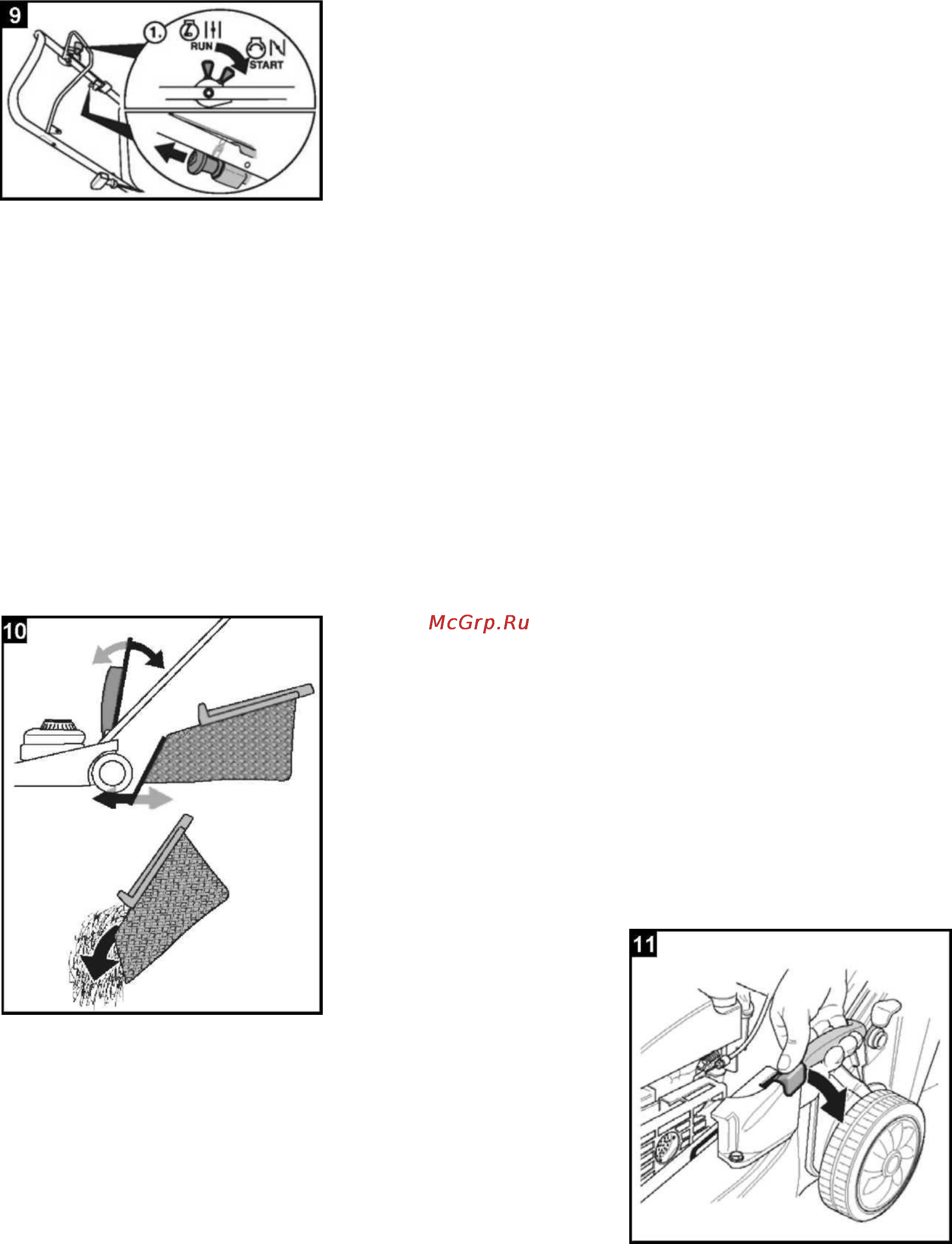 9

1.

RUN

START

10

McGrp.Ru

11