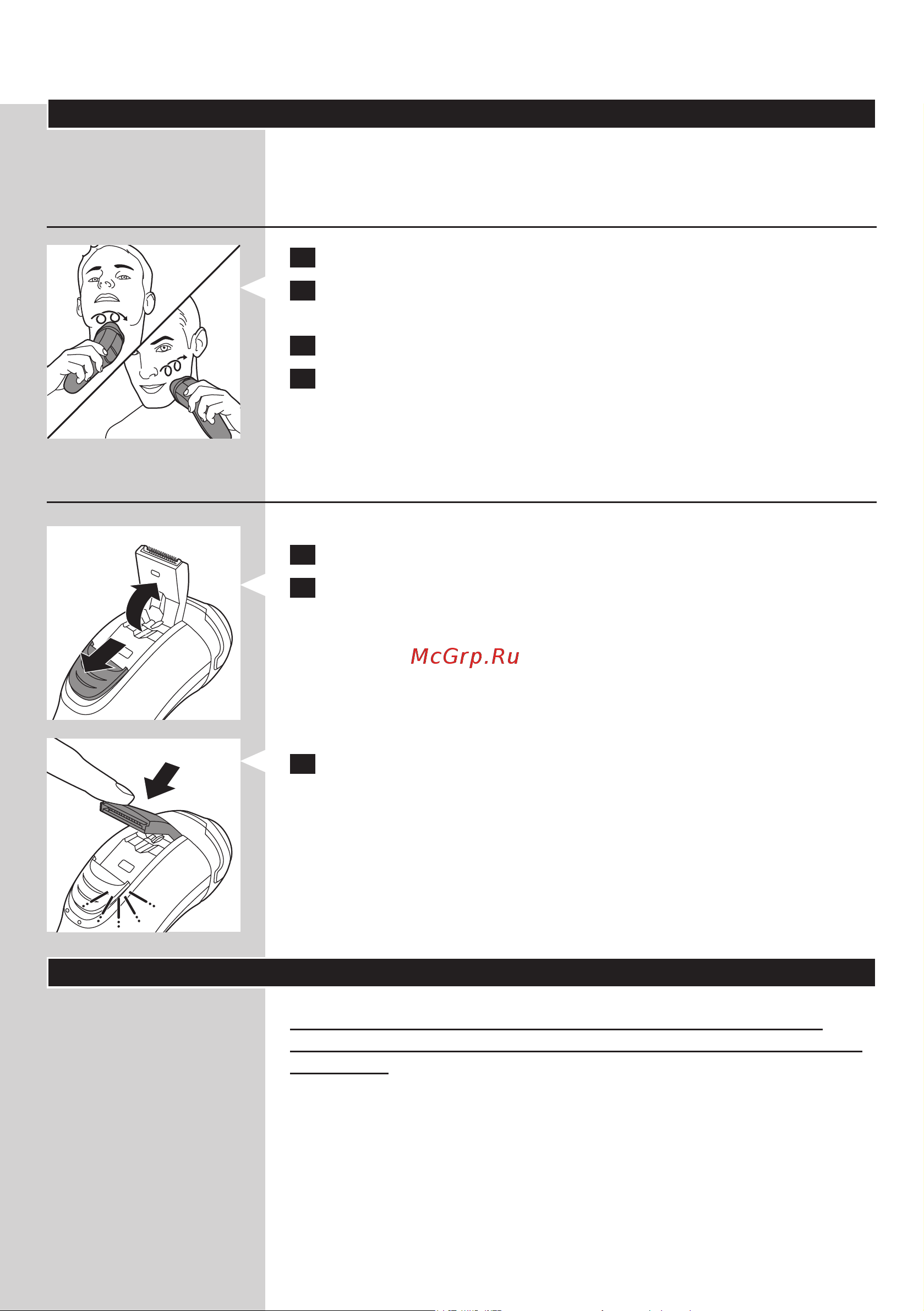 McGrp.Ru