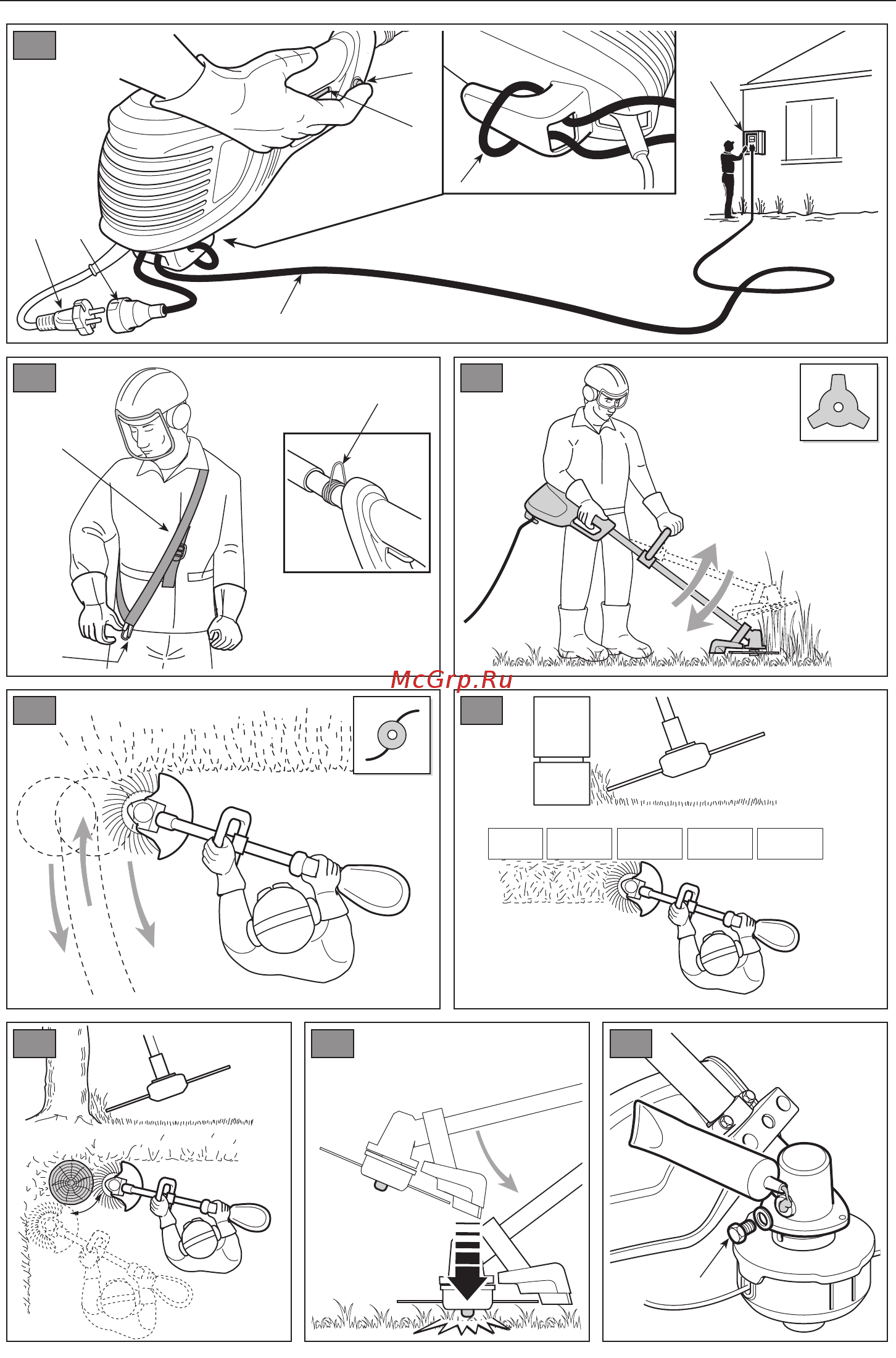 McGrp.Ru