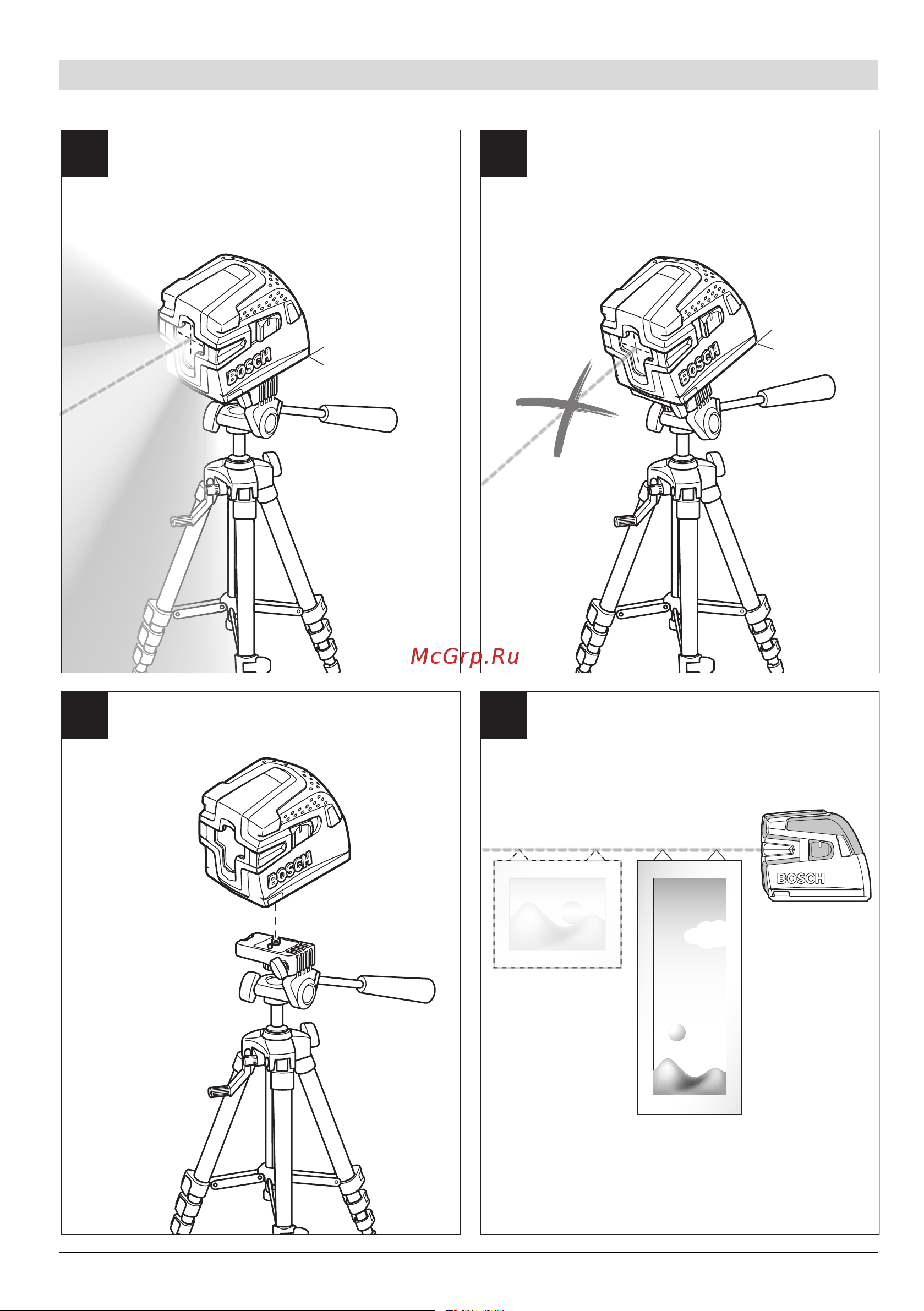 BOSCH

BOSCH

McGrp.Ru

BOSCH

BOSCH