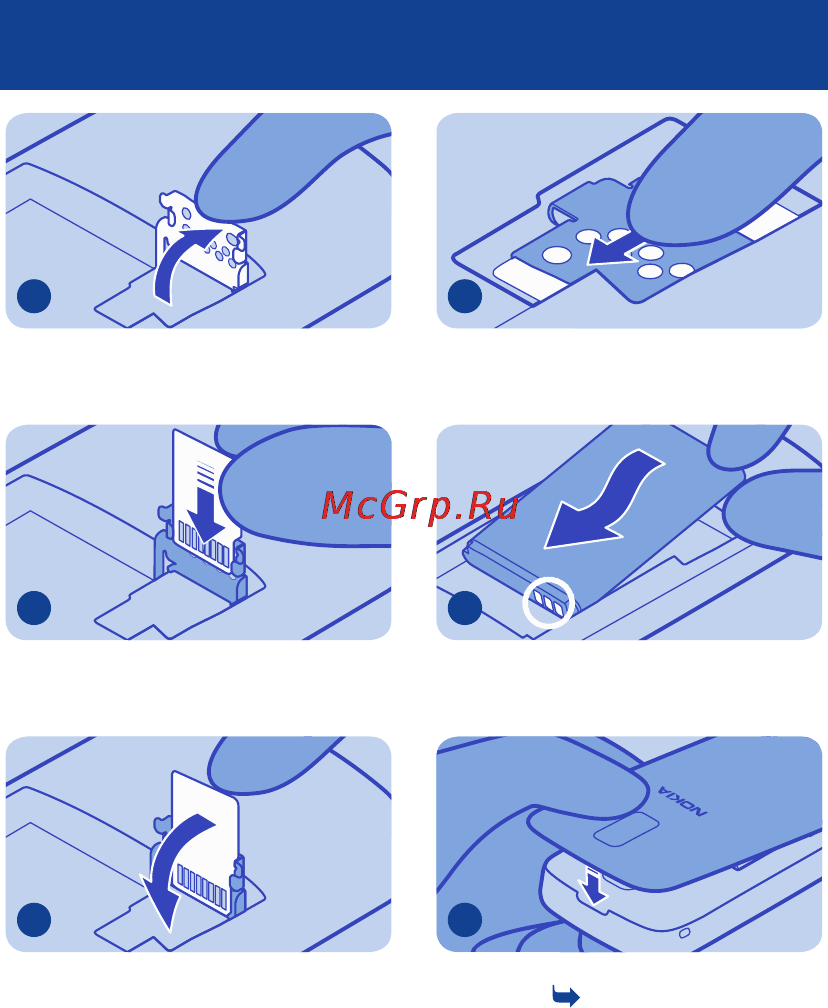 McGrp.Ru

NOKIA