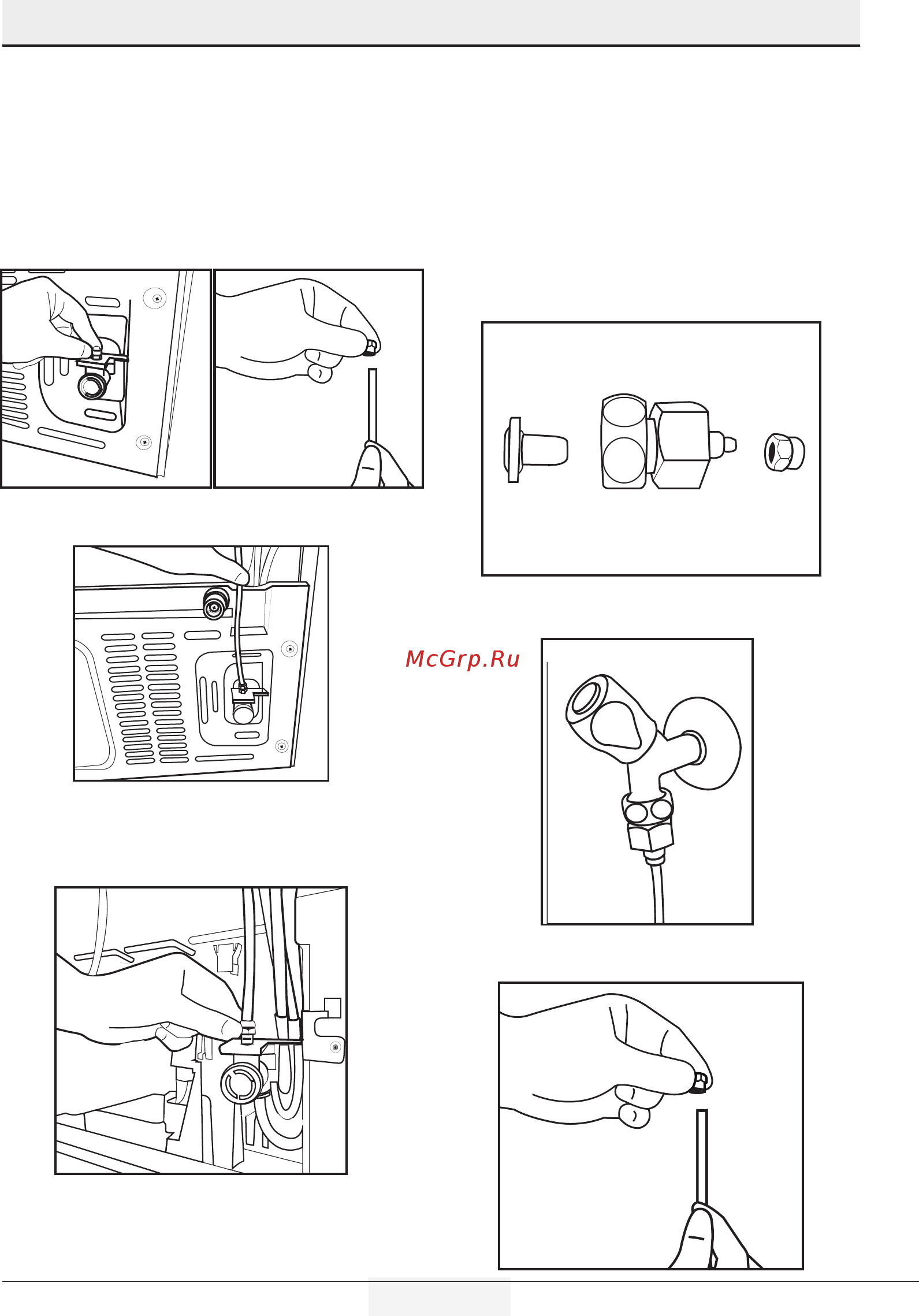 McGrp.Ru