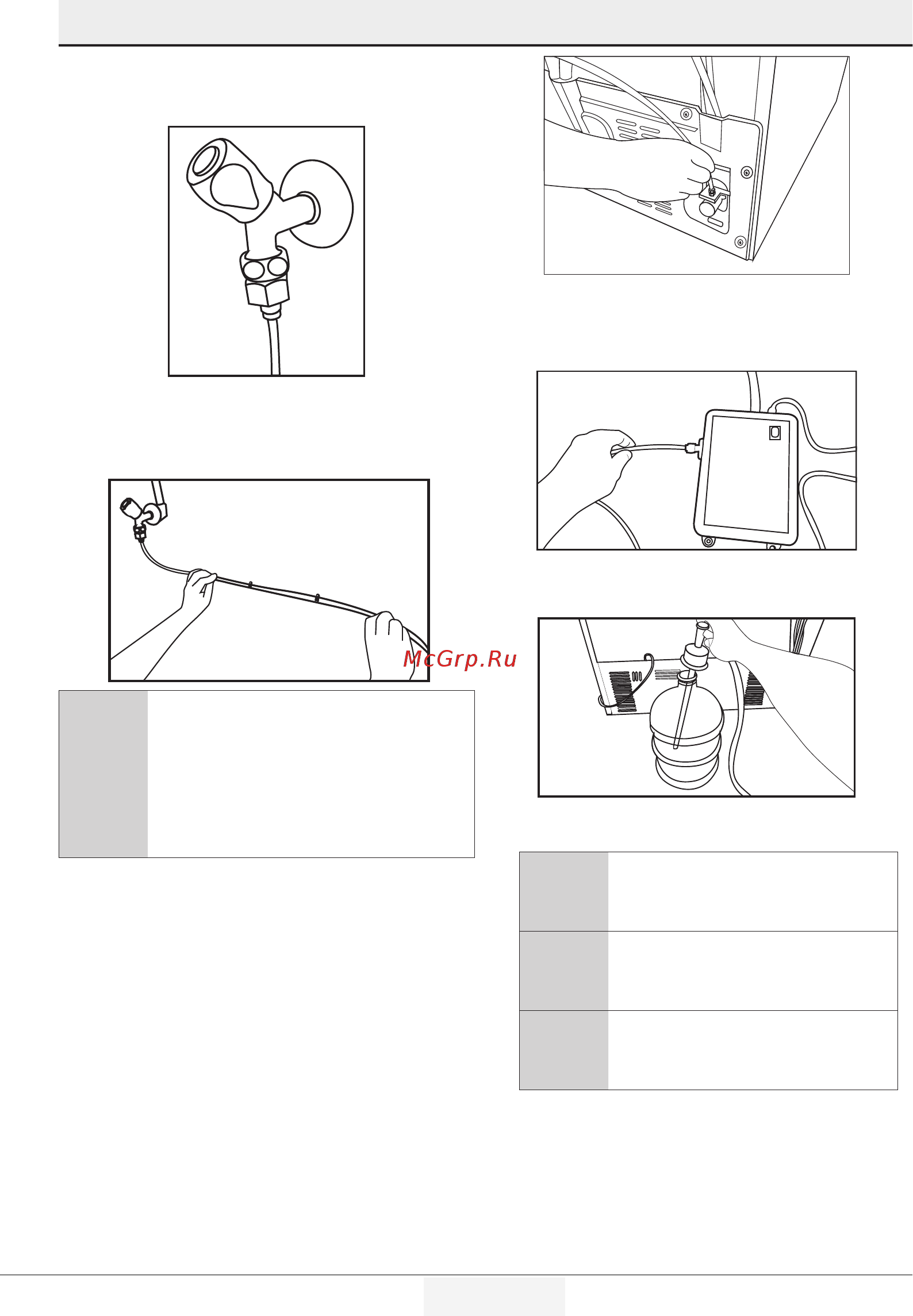 McGrp.Ru