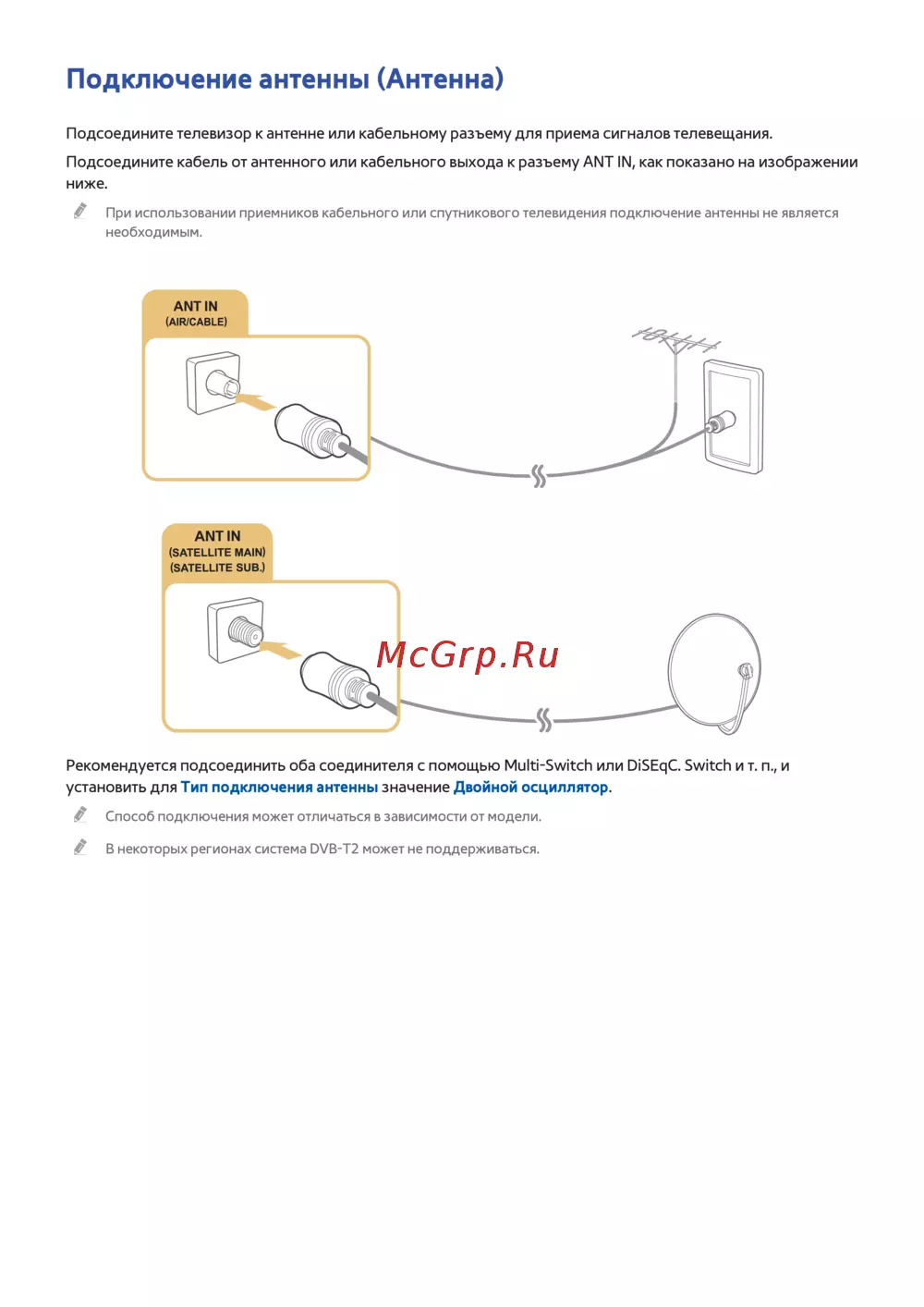 Подключение антенны (Антенна)

Подсоедините телевизор к антенне или кабельному разъему для приема сигналов телевещания.

Подсоедините кабель от антенного или кабельного выхода к разъему ANT IN, как показано на изображении ниже.

При использовании приемников кабельного или спутникового телевидения подключение антенны не является необходимым.

ANT IN
(AIR/CABLE)

ANT IN
(SATELLITE MAIN)
(SATELLITE SUB.)

McGrp.Ru

Рекомендуется подсоединить оба соединителя с помощью Multi-Switch или DiSEqC. Switch и т. п., и установить для Тип подключения антенны значение Двойной осциллятор.

Способ подключения может отличаться в зависимости от модели.

В некоторых регионах система DVB-T2 может не поддерживаться.