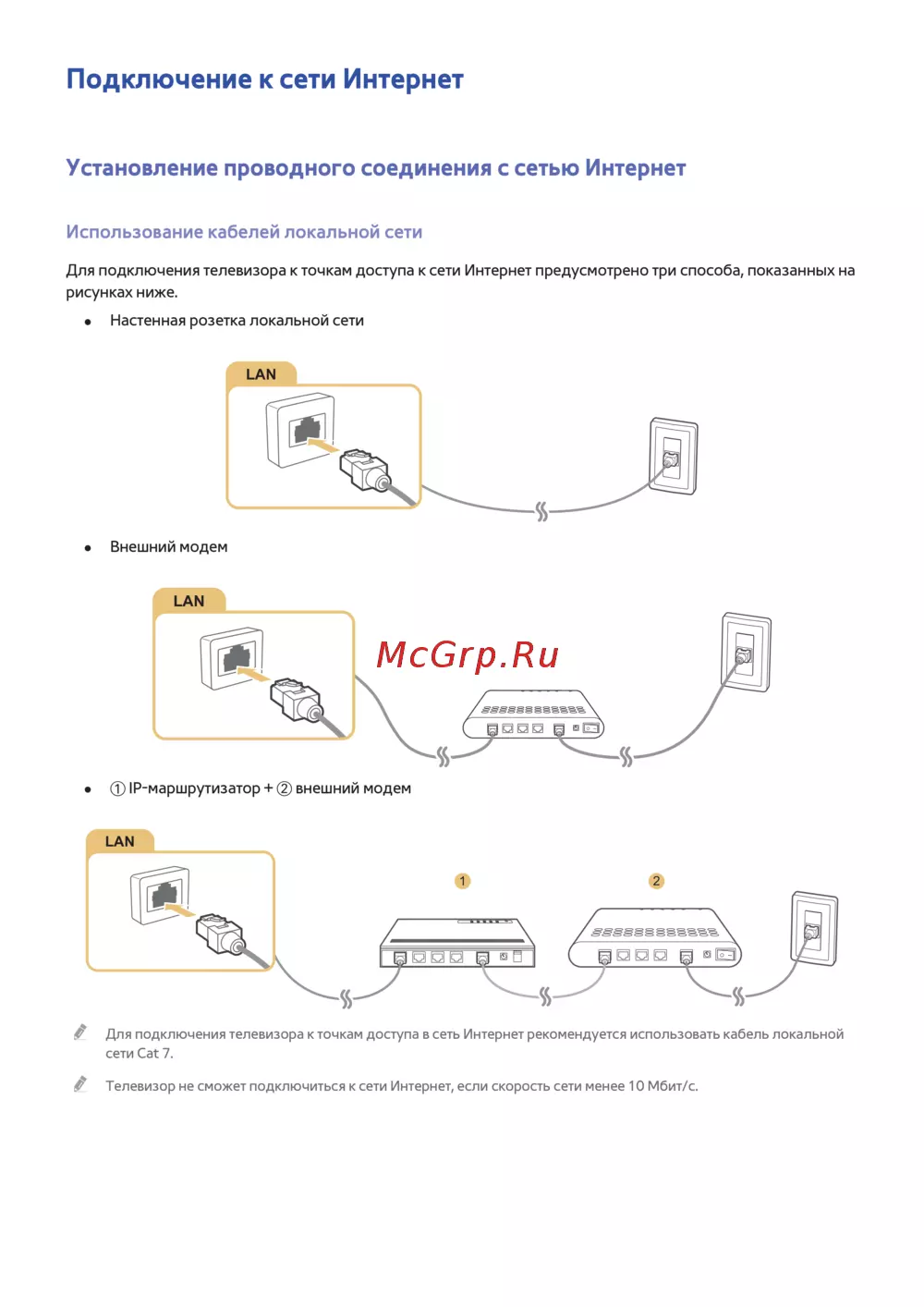 Подключение к сети Интернет

Установление проводного соединения с сетью Интернет

Использование кабелей локальной сети

Для подключения телевизора к точкам доступа к сети Интернет предусмотрено три способа, показанных на рисунках ниже.

• Настенная розетка локальной сети

LAN

• Внешний модем

LAN

McGrp.Ru

• ① IP-маршрутизатор + ② внешний модем

LAN

1

2

Для подключения телевизора к точкам доступа в сеть Интернет рекомендуется использовать кабель локальной сети Cat 7.

Телевизор не сможет подключиться к сети Интернет, если скорость сети менее 10 Мбит/с.