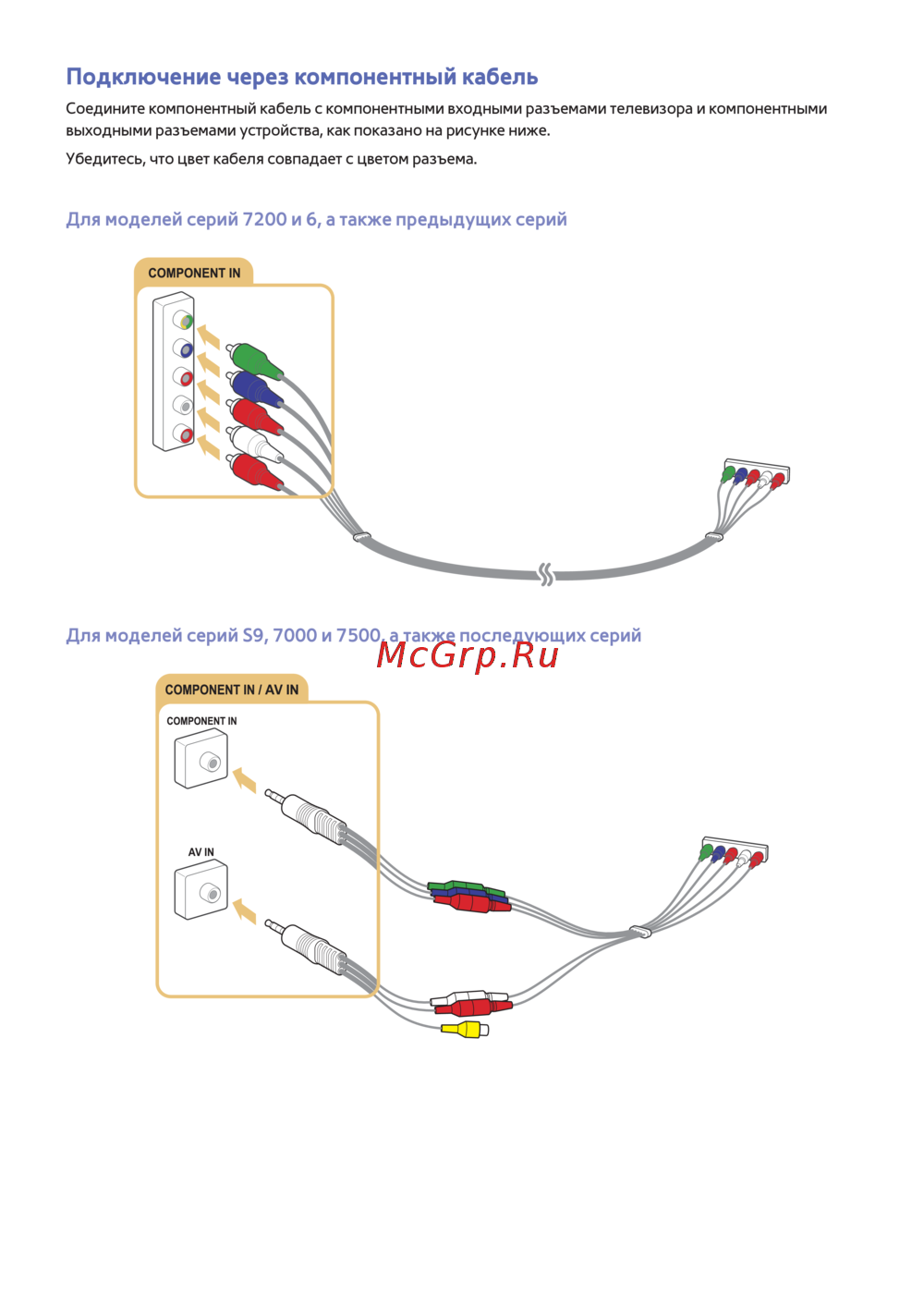 Подключение через компонентный кабель

Соедините компонентный кабель с компонентными входными разъемами телевизора и компонентными выходными разъемами устройства, как показано на рисунке ниже.

Убедитесь, что цвет кабеля совпадает с цветом разъема.

Для моделей серий 7200 и 6, а также предыдущих серий

COMPONENT IN

Для моделей серий S9, 7000 и 7500, а также последующих серий

McGrp.Ru

COMPONENT IN / AV IN

COMPONENT IN

AV IN