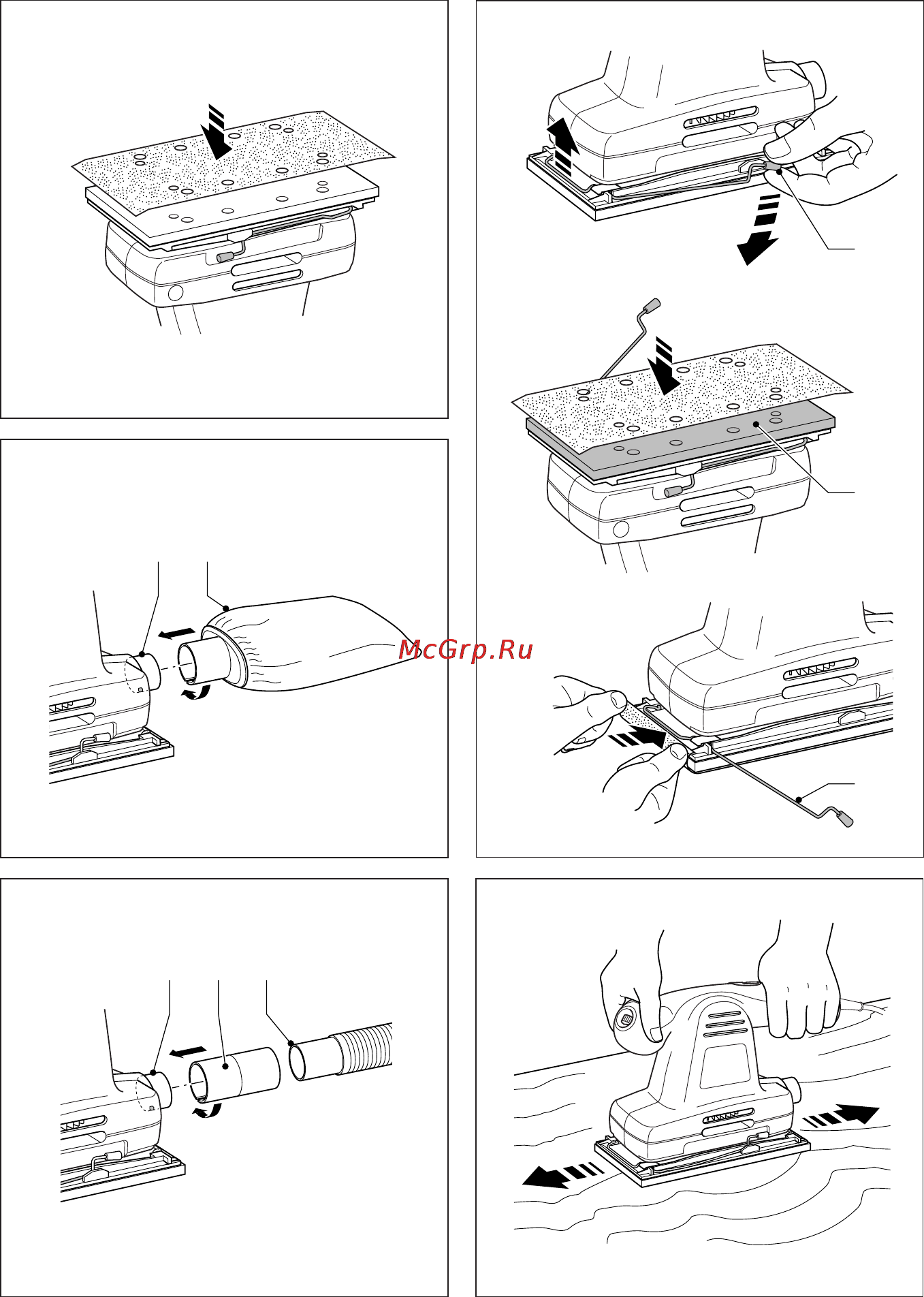 McGrp.Ru