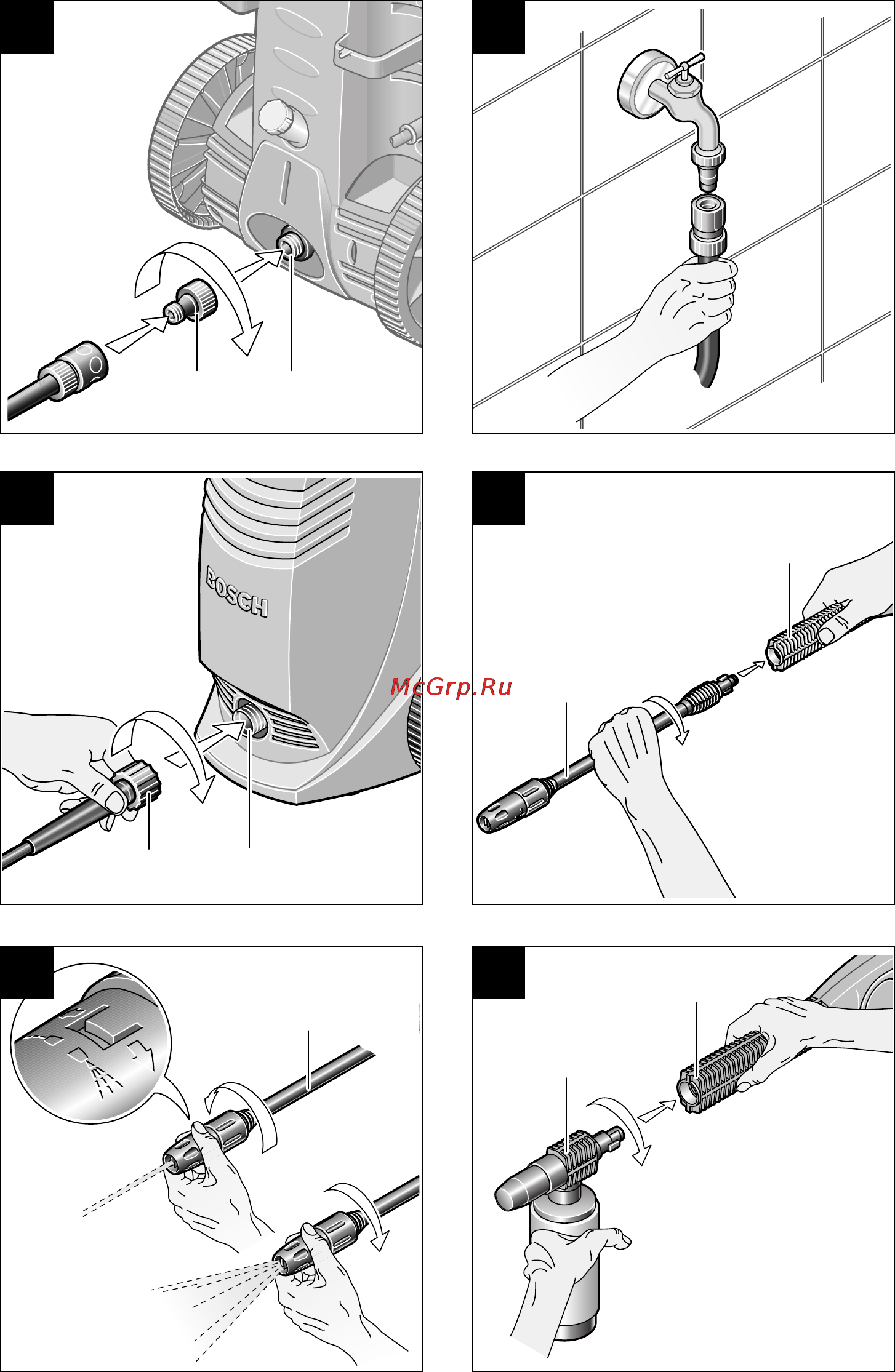 BOSCH

McGrp.Ru