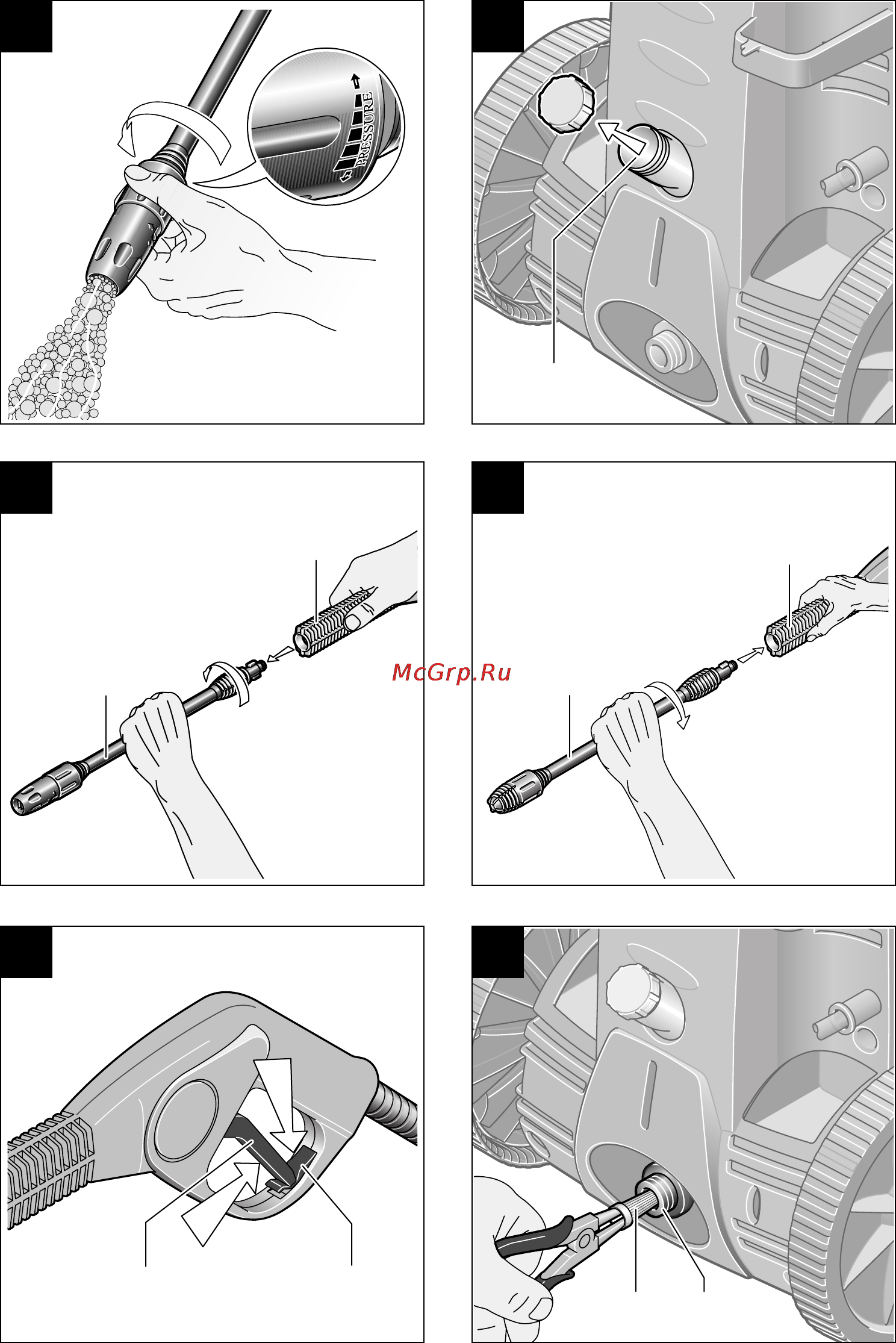 PRESSURE

McGrp.Ru