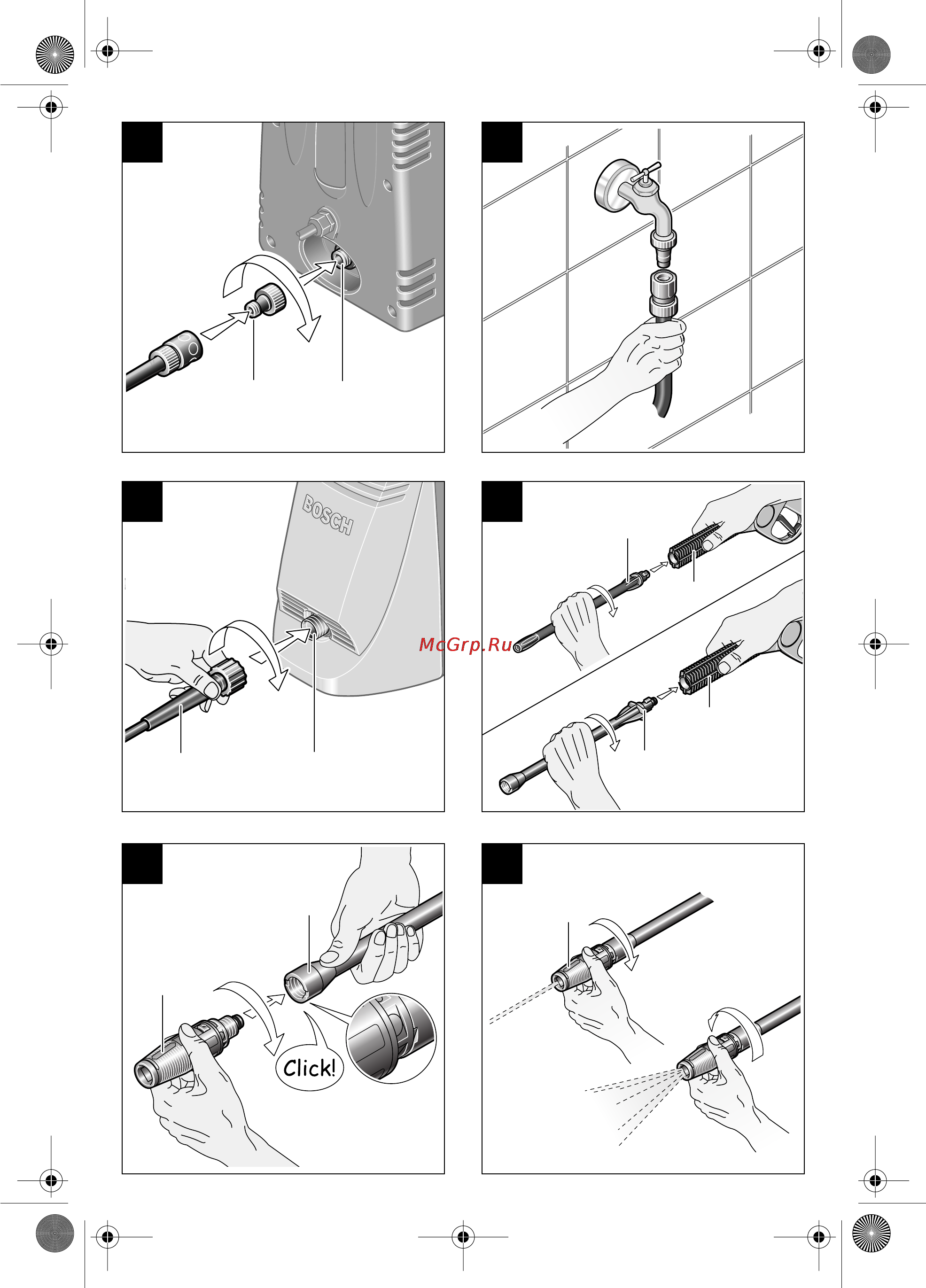 BOSCH

McGrp.Ru

Click!