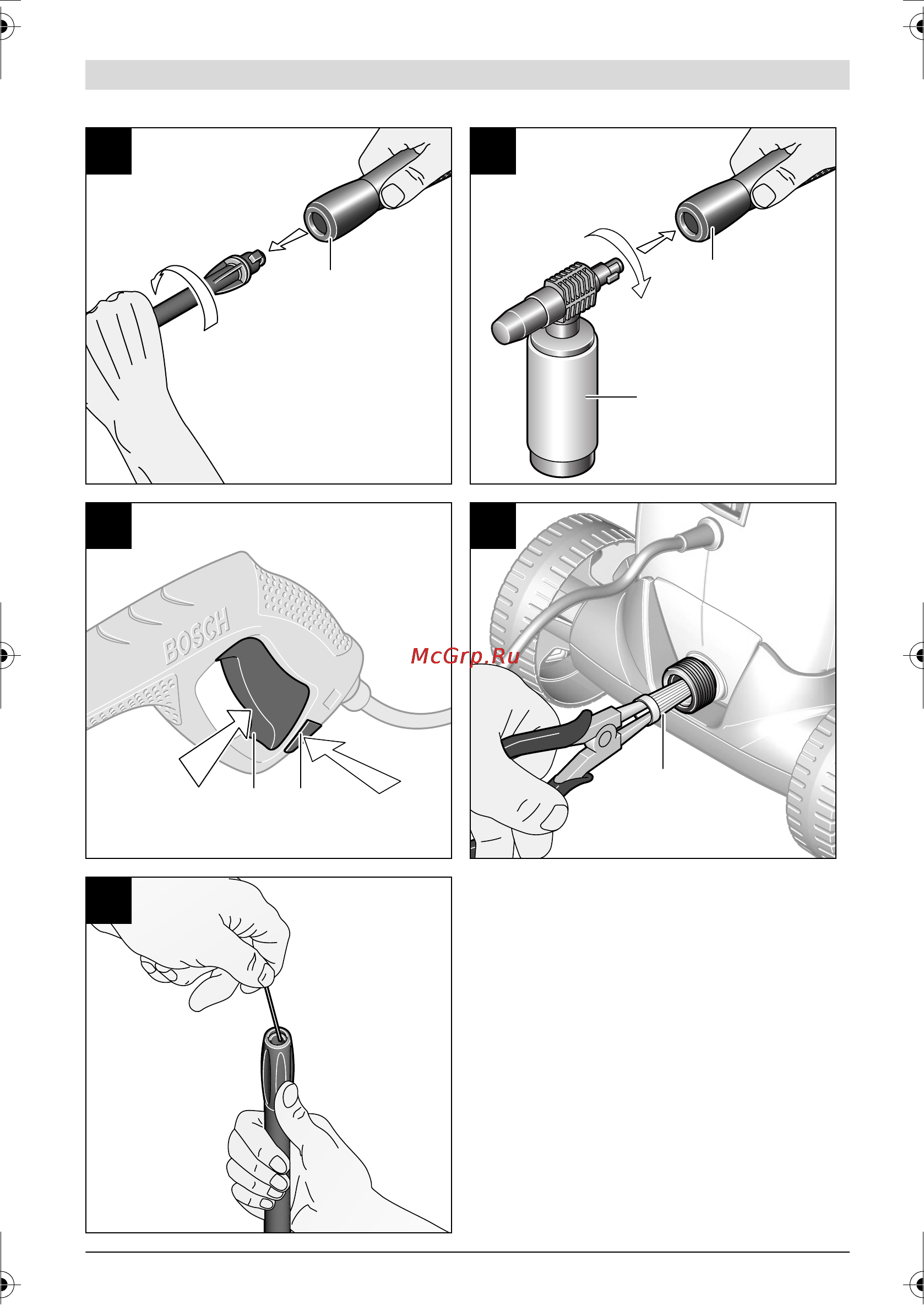 BOSCH

McGrp.Ru