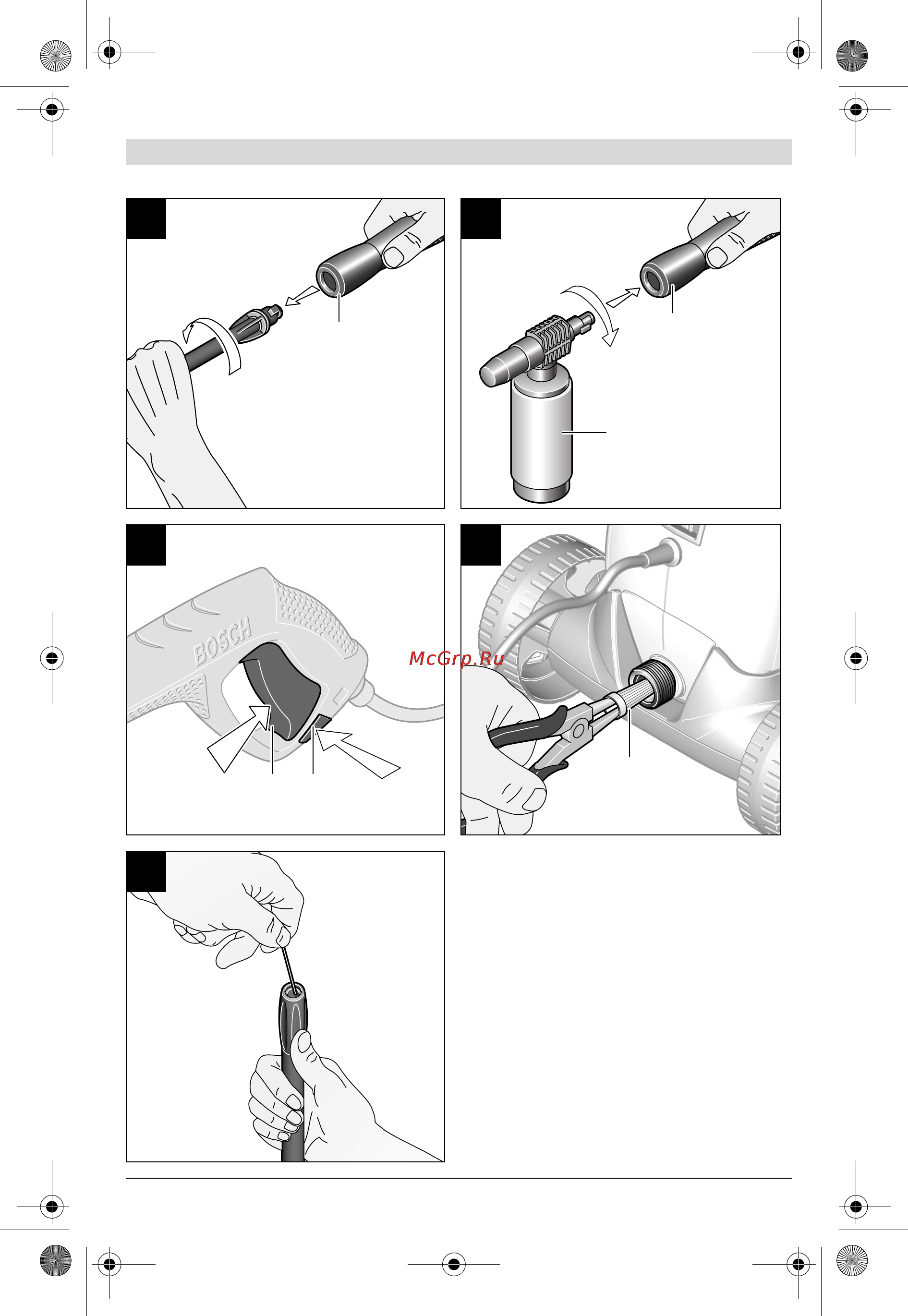 BOSCH

McGrp.Ru