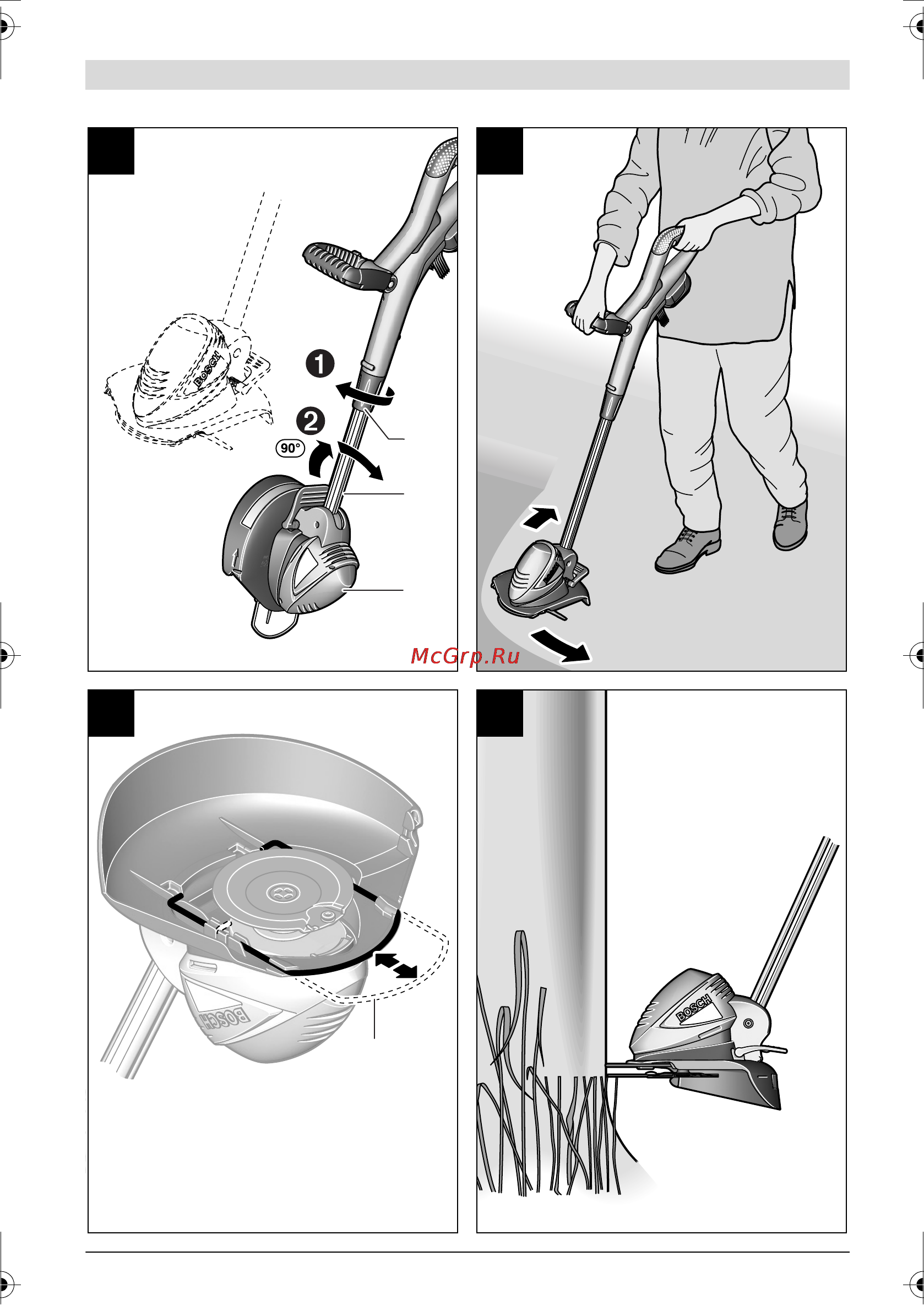 BOSCH

1

2

90°

McGrp.Ru

BOSCH

BOSCH