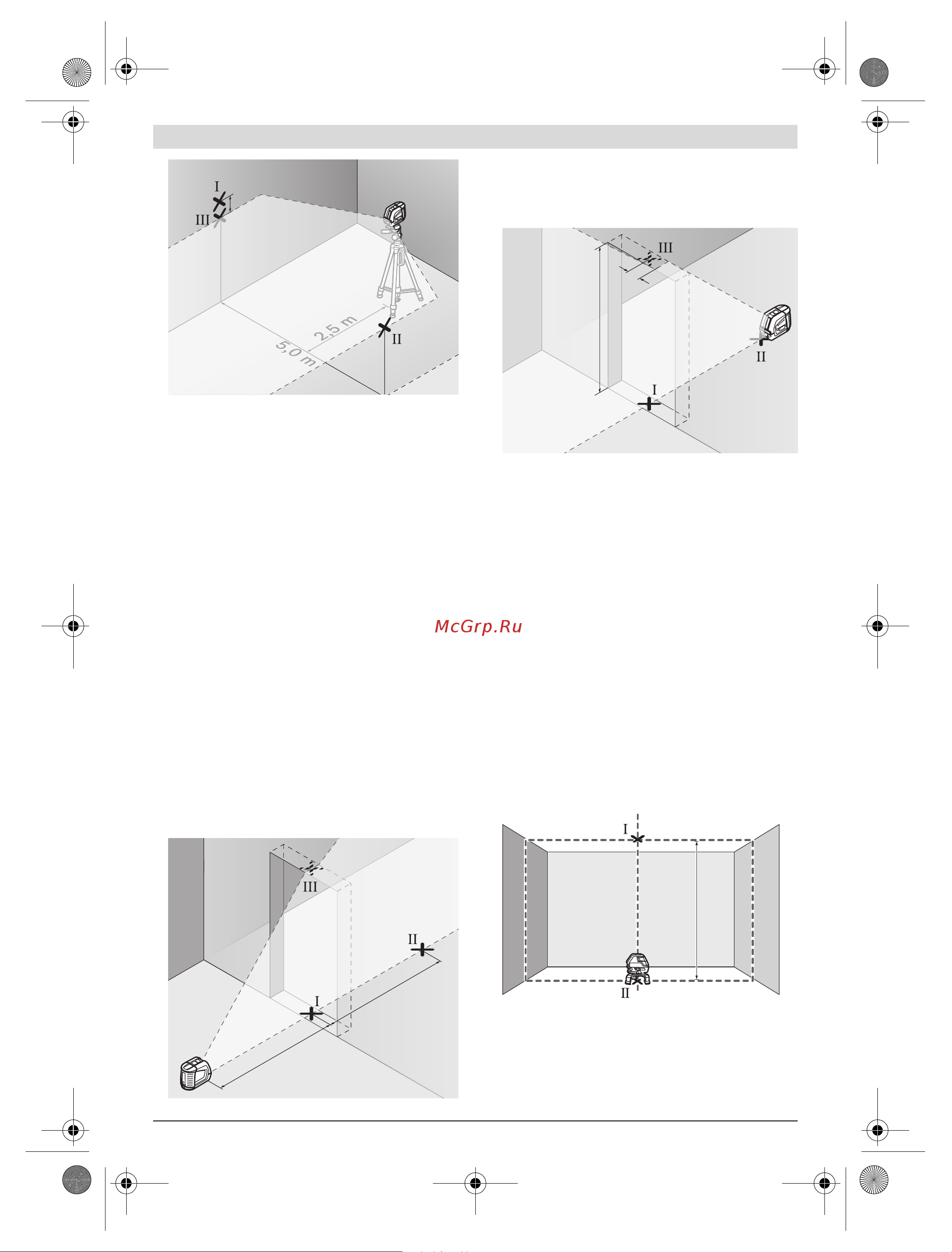 I

III

2,5 m

5,0 m

II

III

II

I

McGrp.Ru

III

II

I

I

II