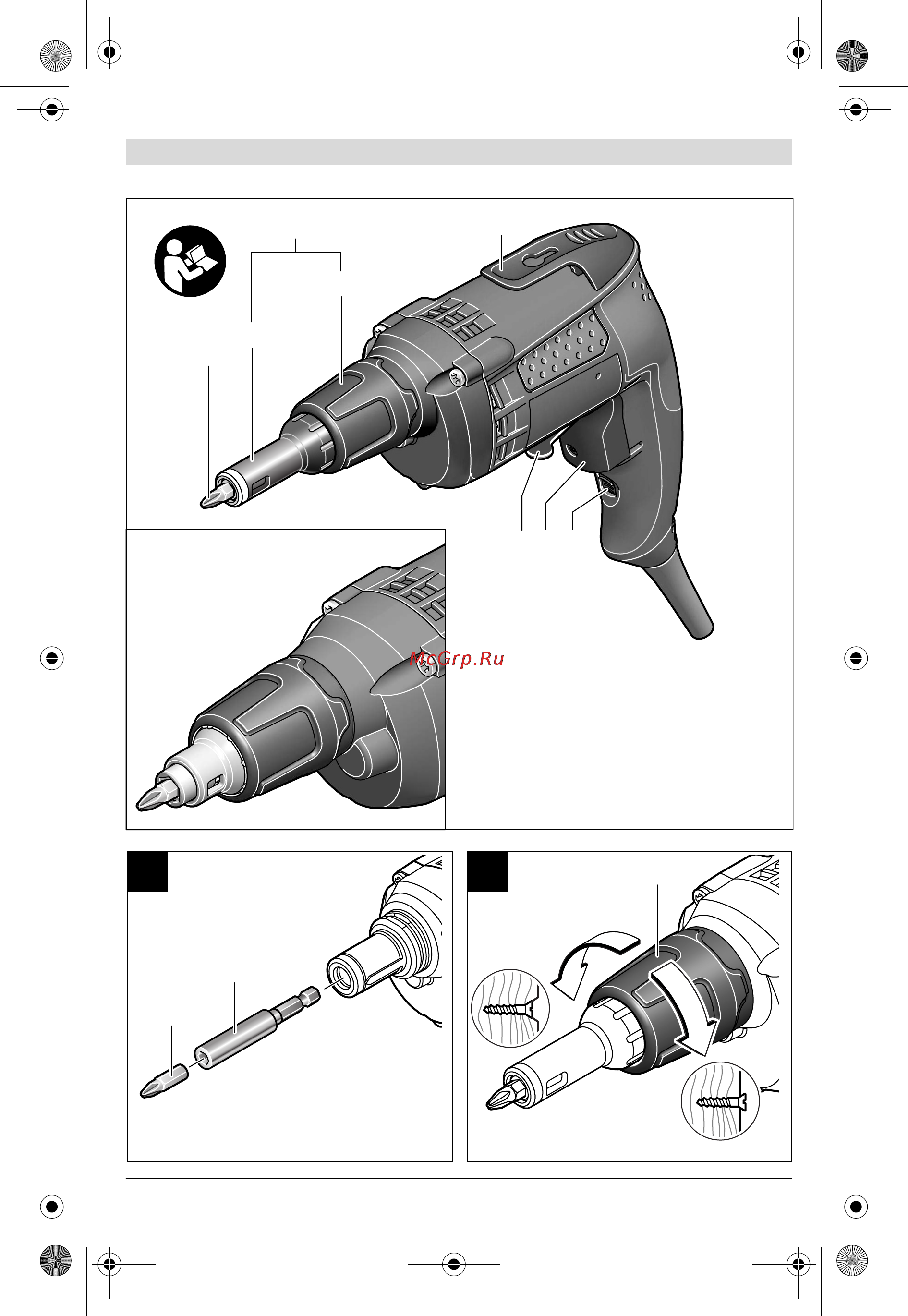 McGrp.Ru