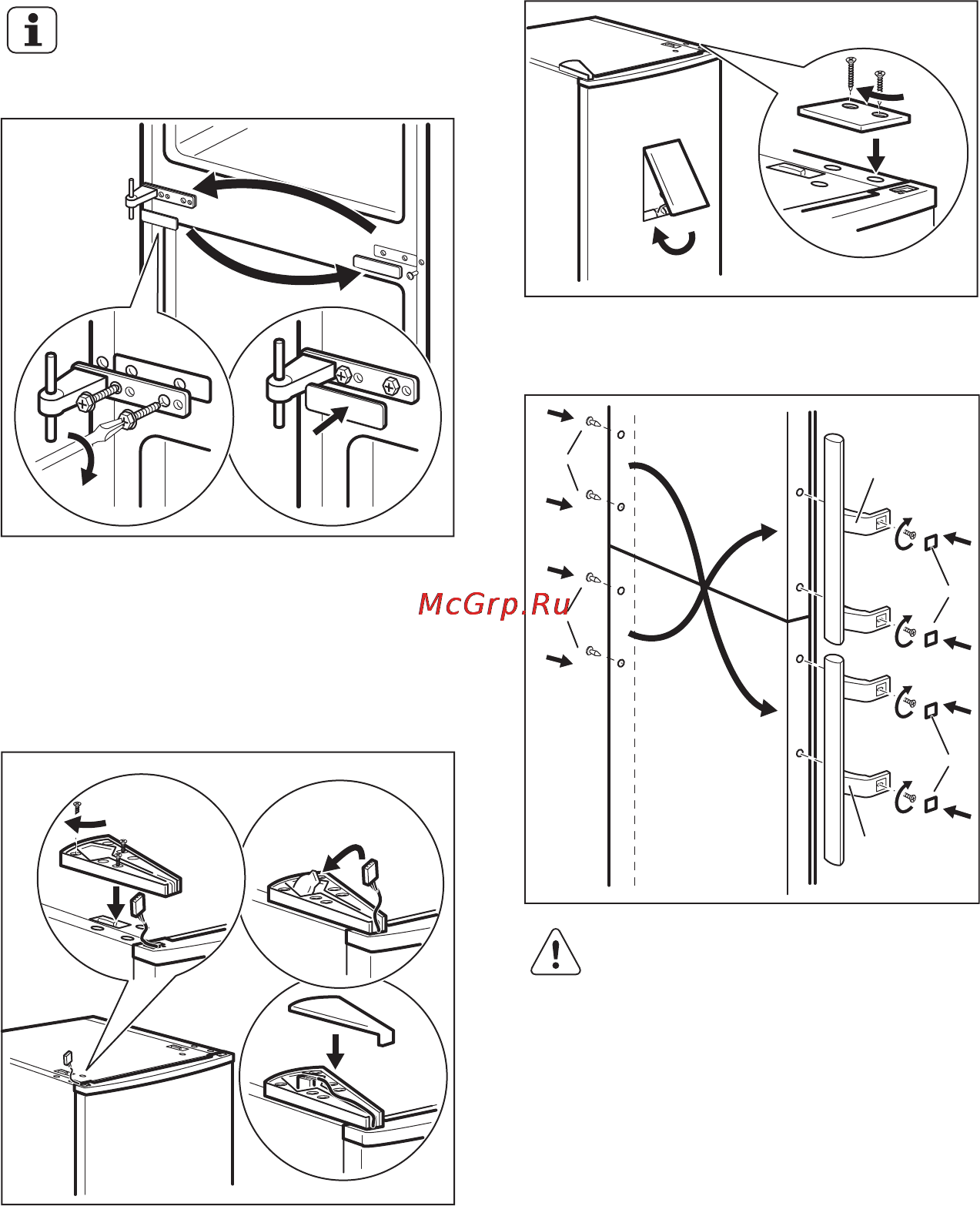 McGrp.Ru