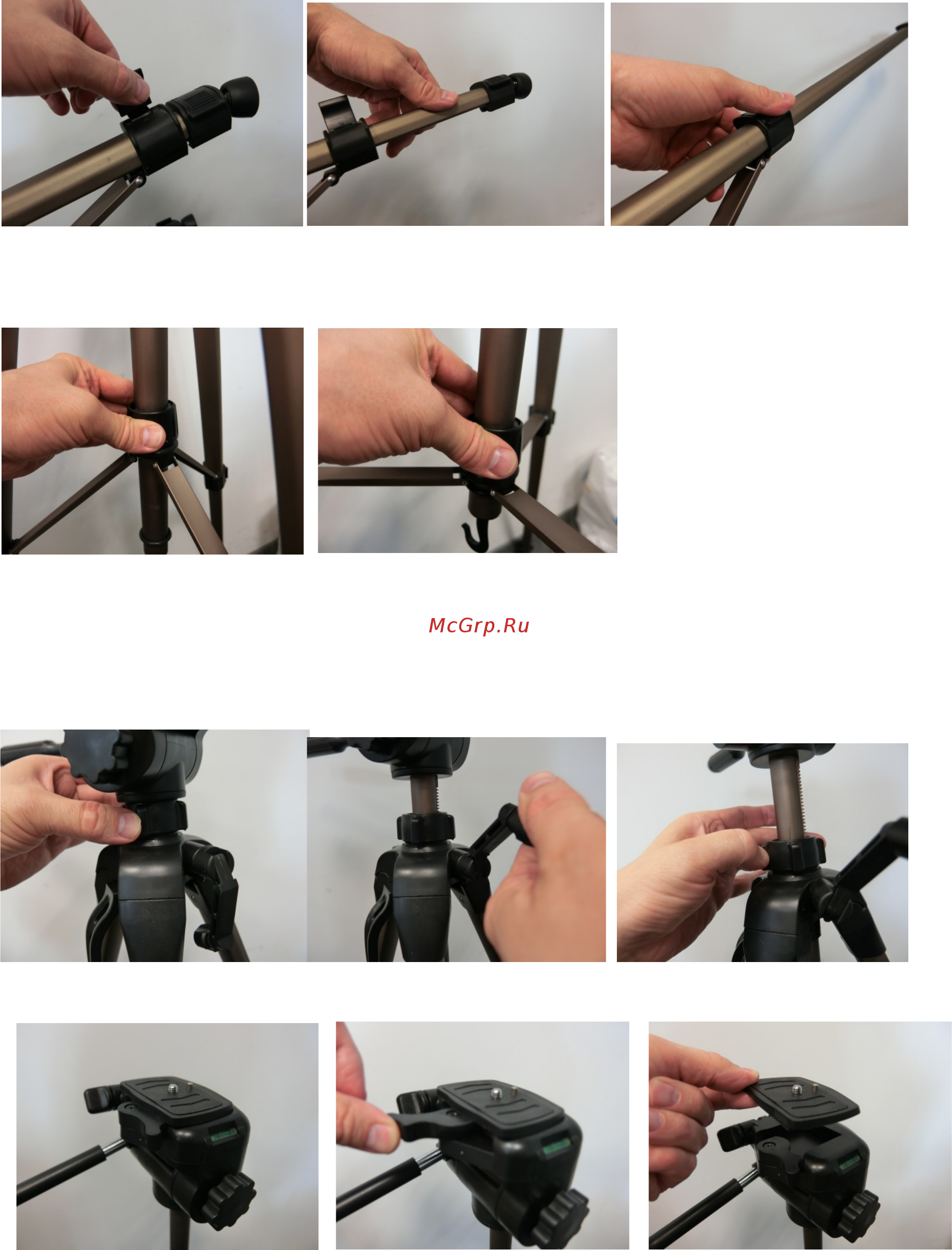 McGrp.Ru