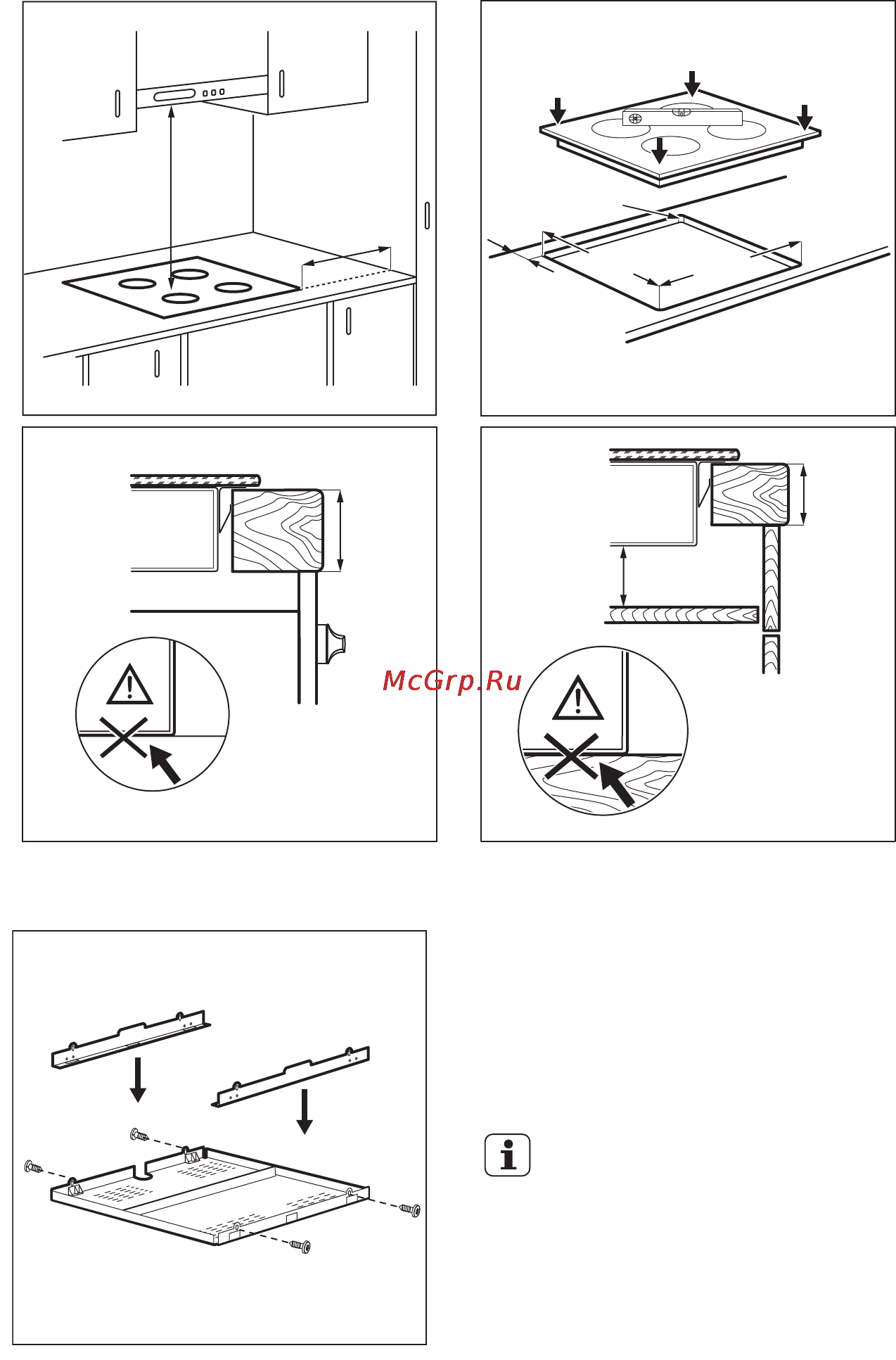 McGrp.Ru