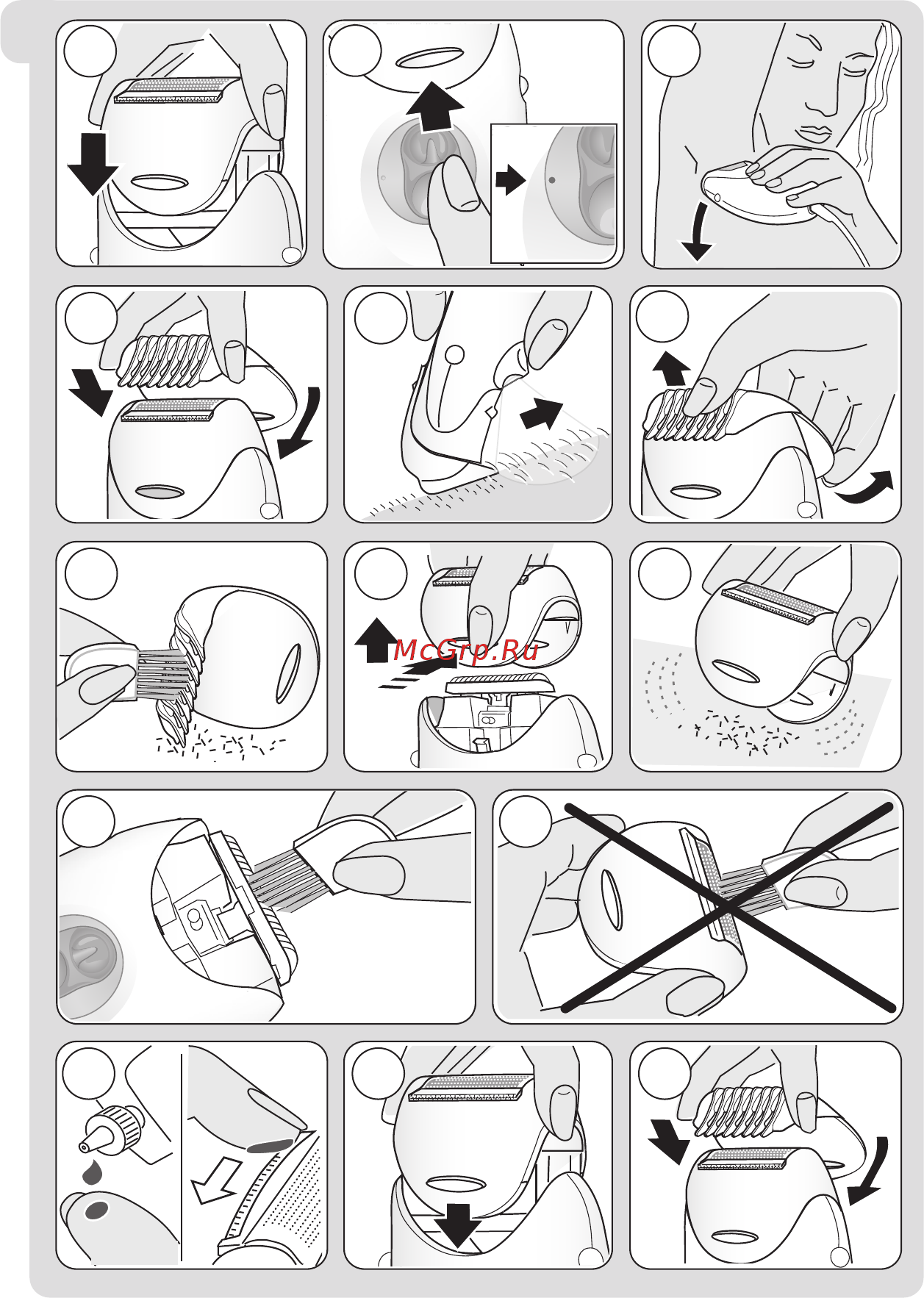 McGrp.Ru