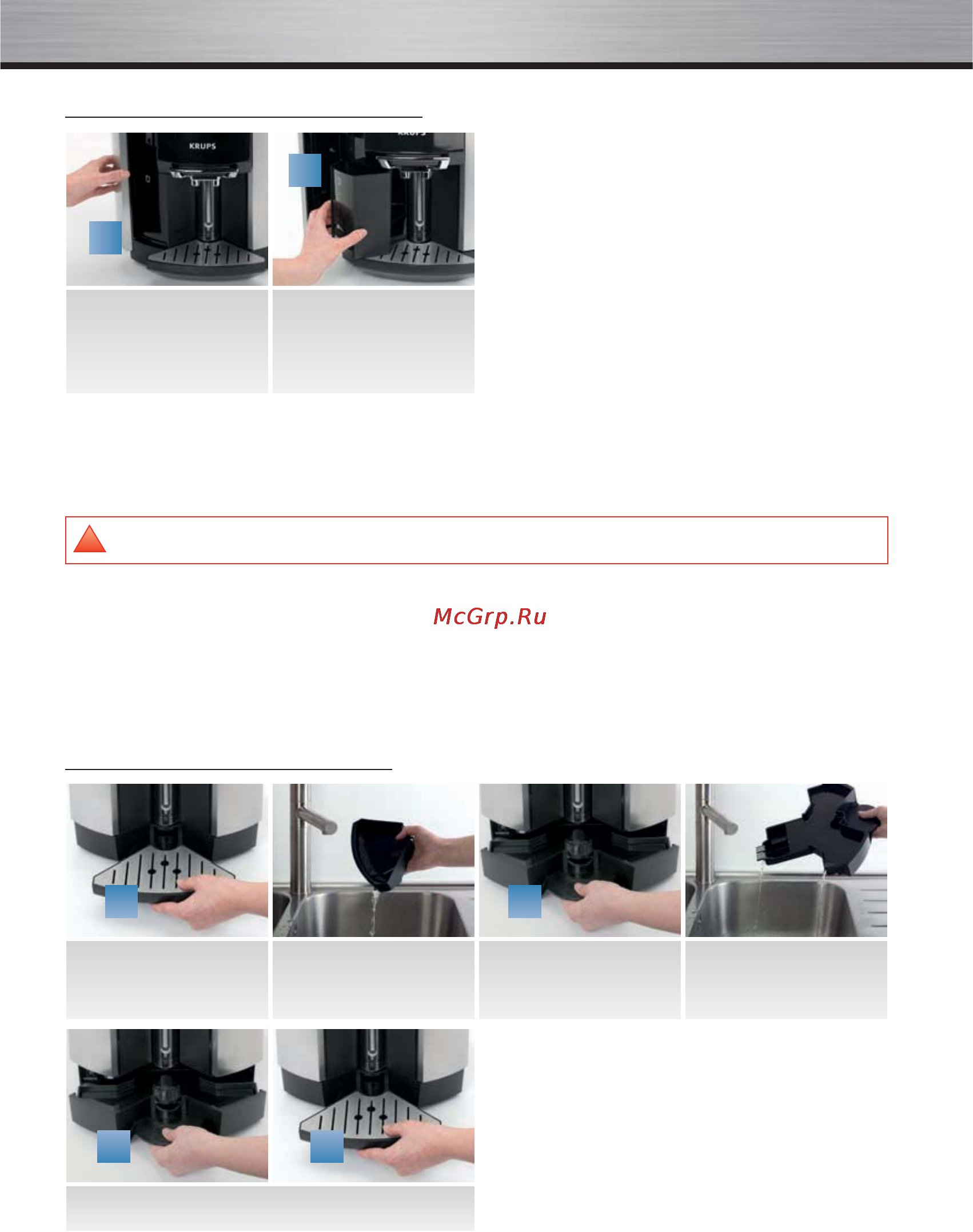 KRUPS

McGrp.Ru