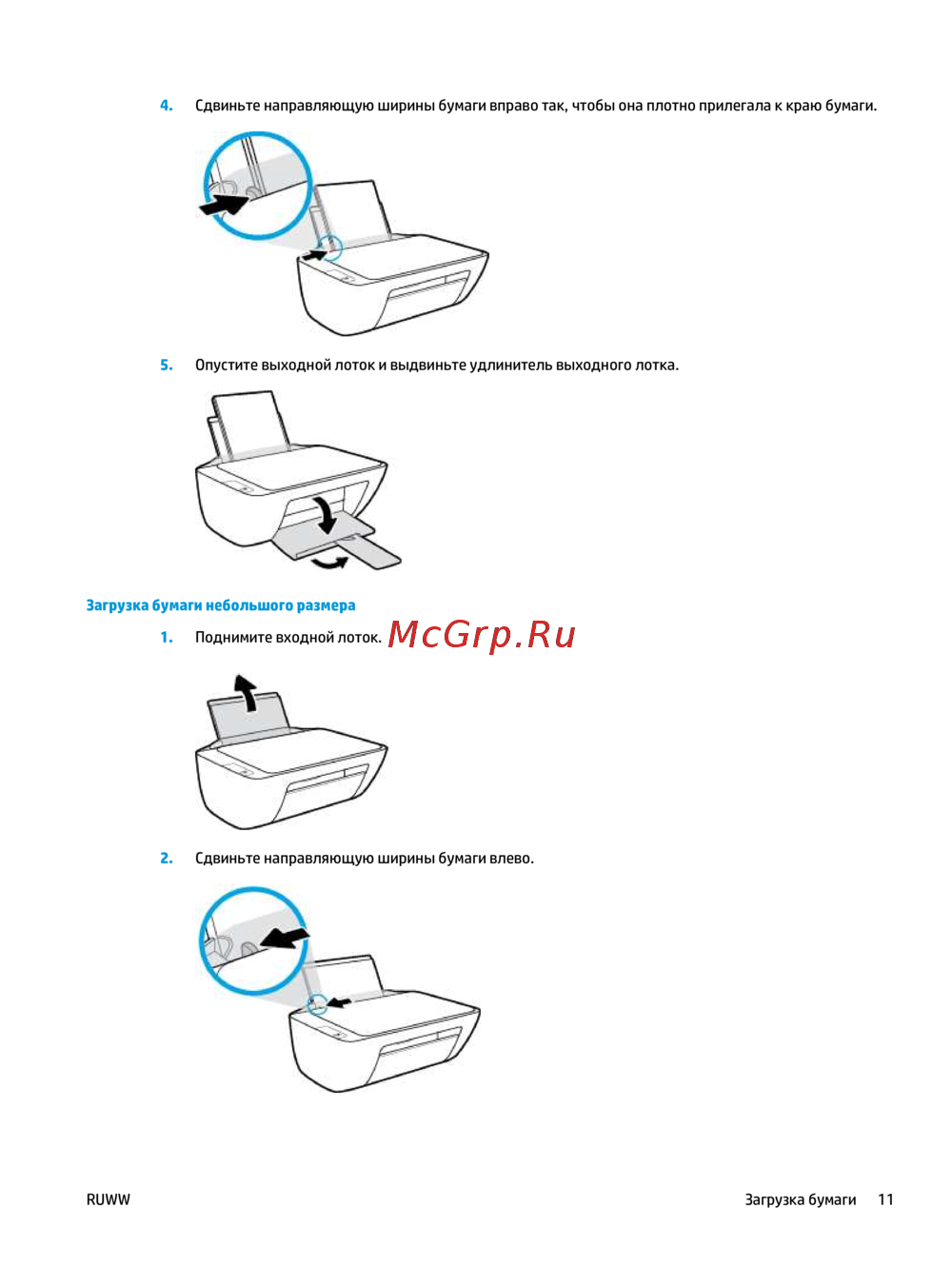 4. Сдвиньте направляющую ширины бумаги вправо так, чтобы она плотно прилегала к краю бумаги.

5. Опустите выходной лоток и выдвиньте удлинитель выходного лотка.

Загрузка бумаги небольшого размера

1. Поднимите входной лоток. McGrp.Ru

2. Сдвиньте направляющую ширины бумаги влево.

RUWW

Загрузка бумаги 11