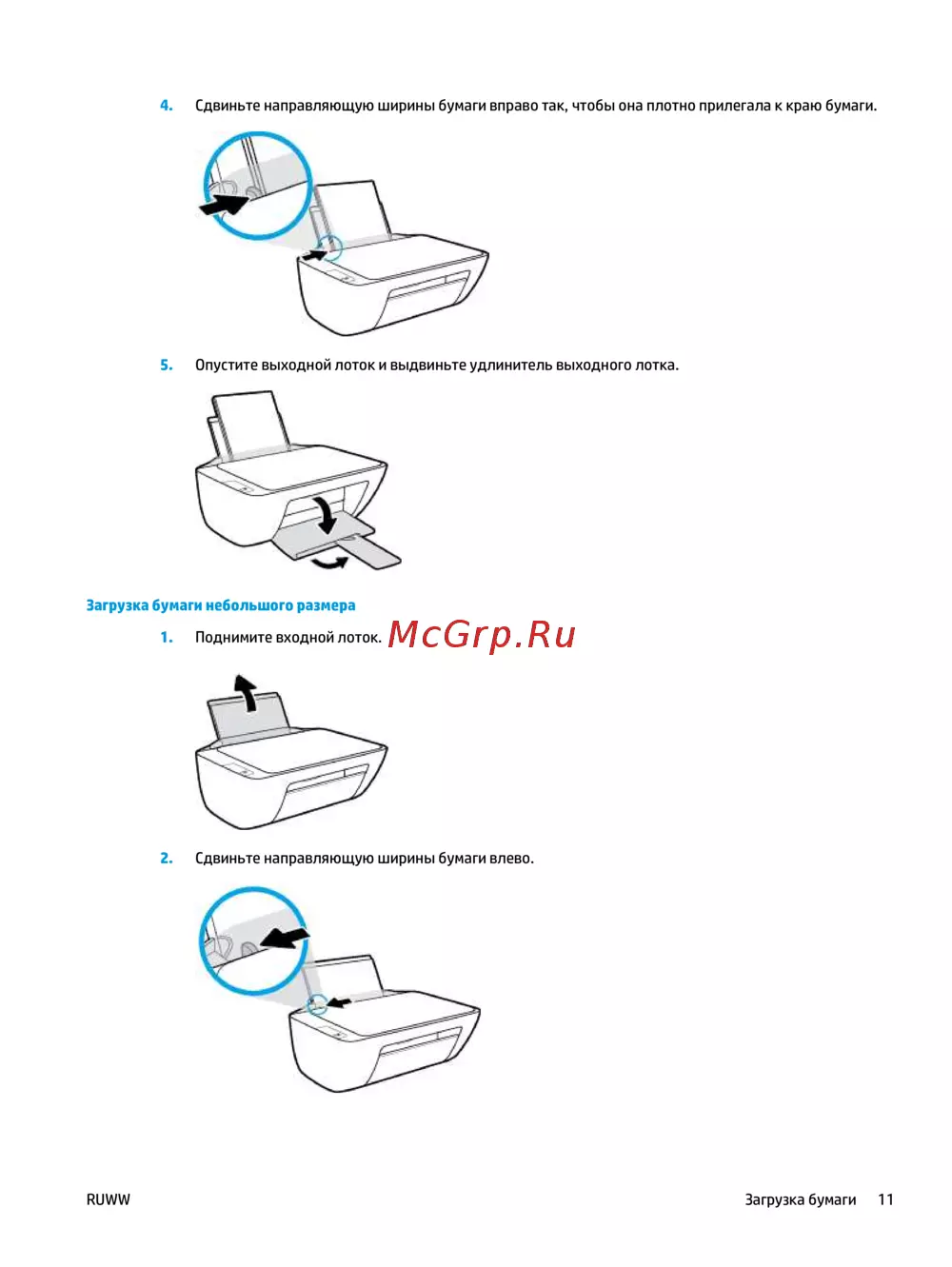 4. Сдвиньте направляющую ширины бумаги вправо так, чтобы она плотно прилегала к краю бумаги.

5. Опустите выходной лоток и выдвиньте удлинитель выходного лотка.

Загрузка бумаги небольшого размера

1. Поднимите входной лоток. McGrp.Ru

2. Сдвиньте направляющую ширины бумаги влево.

RUWW Загрузка бумаги 11