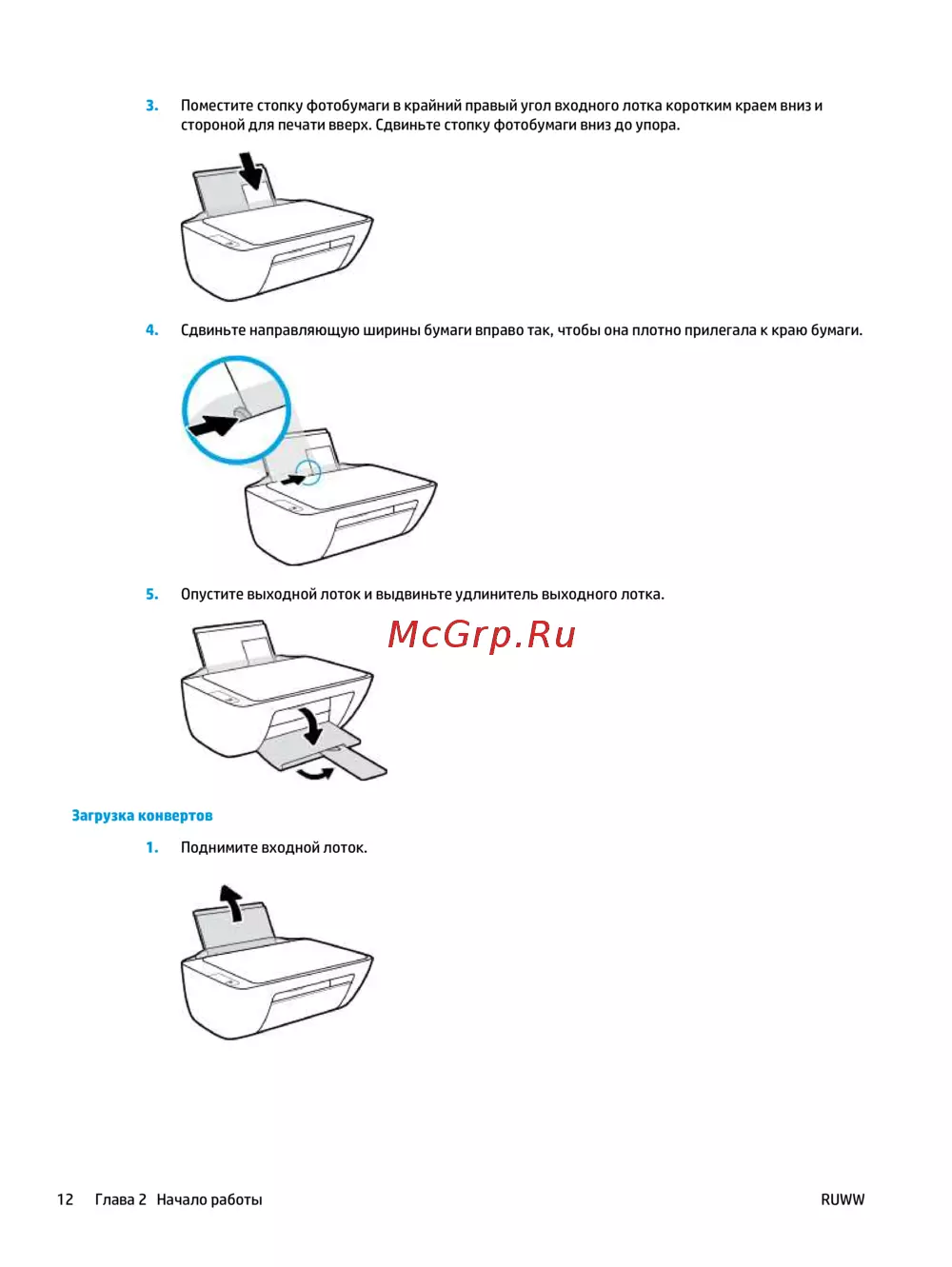 3. Поместите стопку фотобумаги в крайний правый угол входного лотка коротким краем вниз и стороной для печати вверх. Сдвиньте стопку фотобумаги вниз до упора.

4. Сдвиньте направляющую ширины бумаги вправо так, чтобы она плотно прилегала к краю бумаги.

5. Опустите выходной лоток и выдвиньте удлинитель выходного лотка.

McGrp.Ru

Загрузка конвертов

1. Поднимите входной лоток.

12 Глава 2 Начало работы RUWW