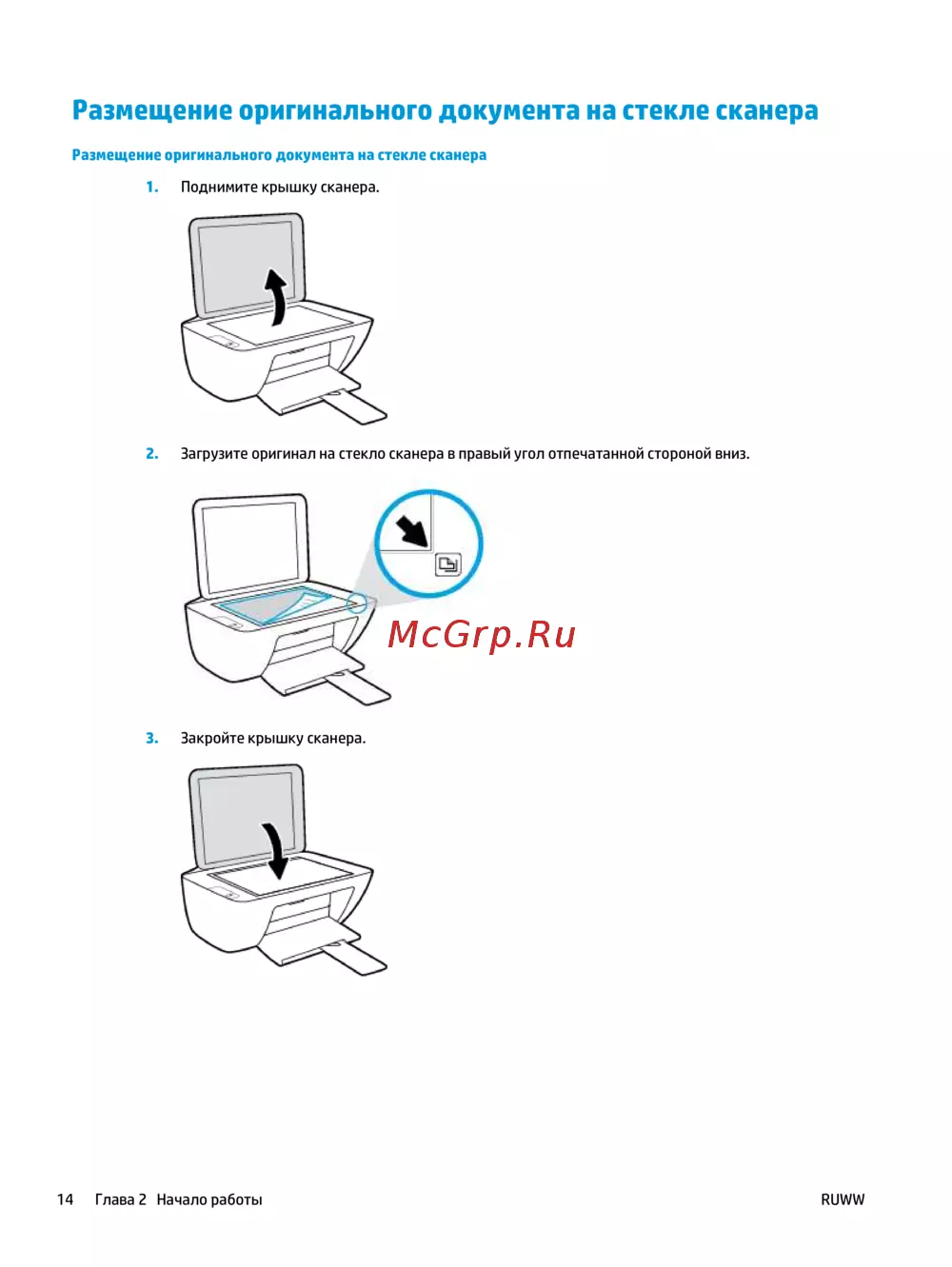 Размещение оригинального документа на стекле сканера

Размещение оригинального документа на стекле сканера

1. Поднимите крышку сканера.

2. Загрузите оригинал на стекло сканера в правый угол отпечатанной стороной вниз.

McGrp.Ru

3. Закройте крышку сканера.

14 Глава 2 Начало работы RUWW