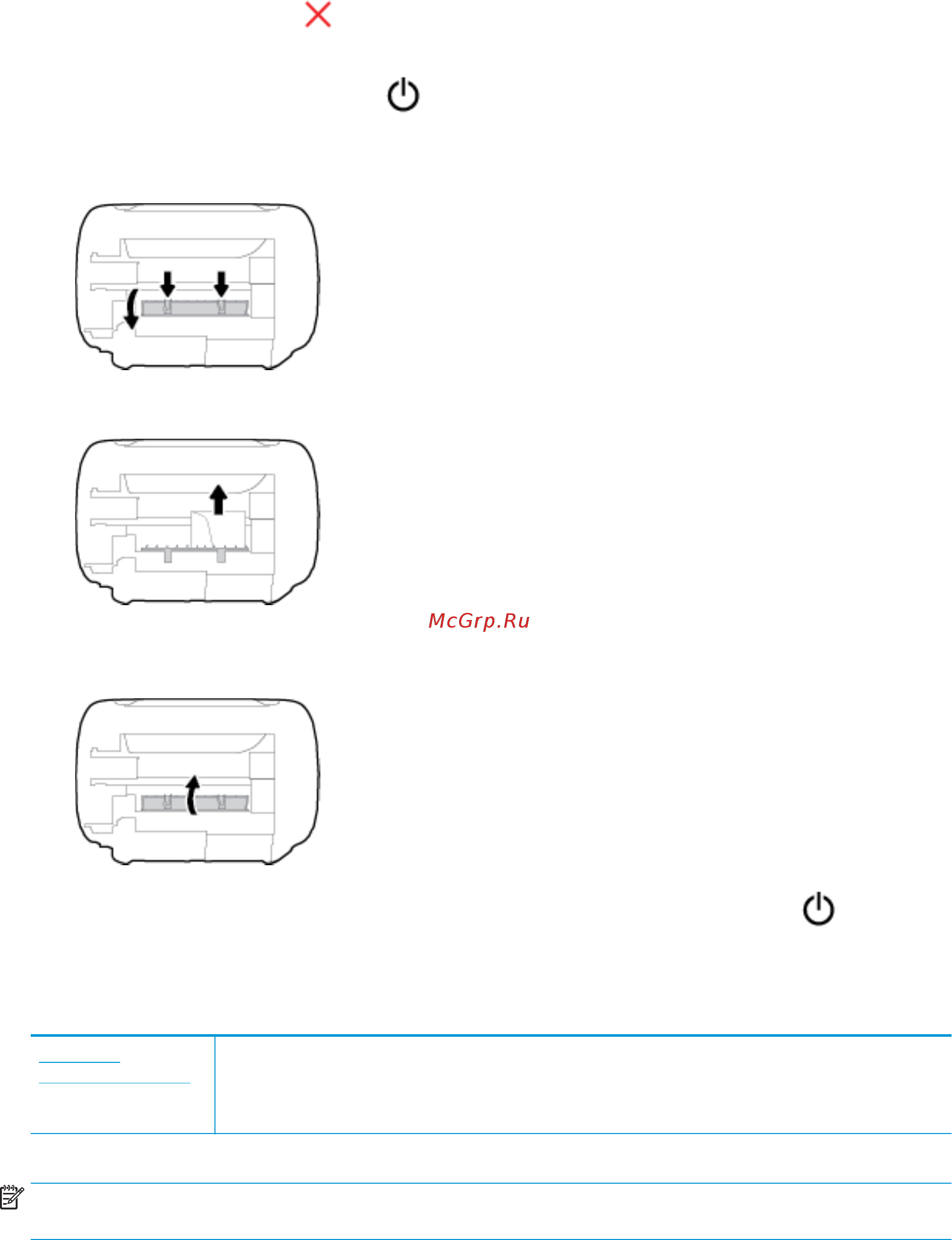 McGrp.Ru