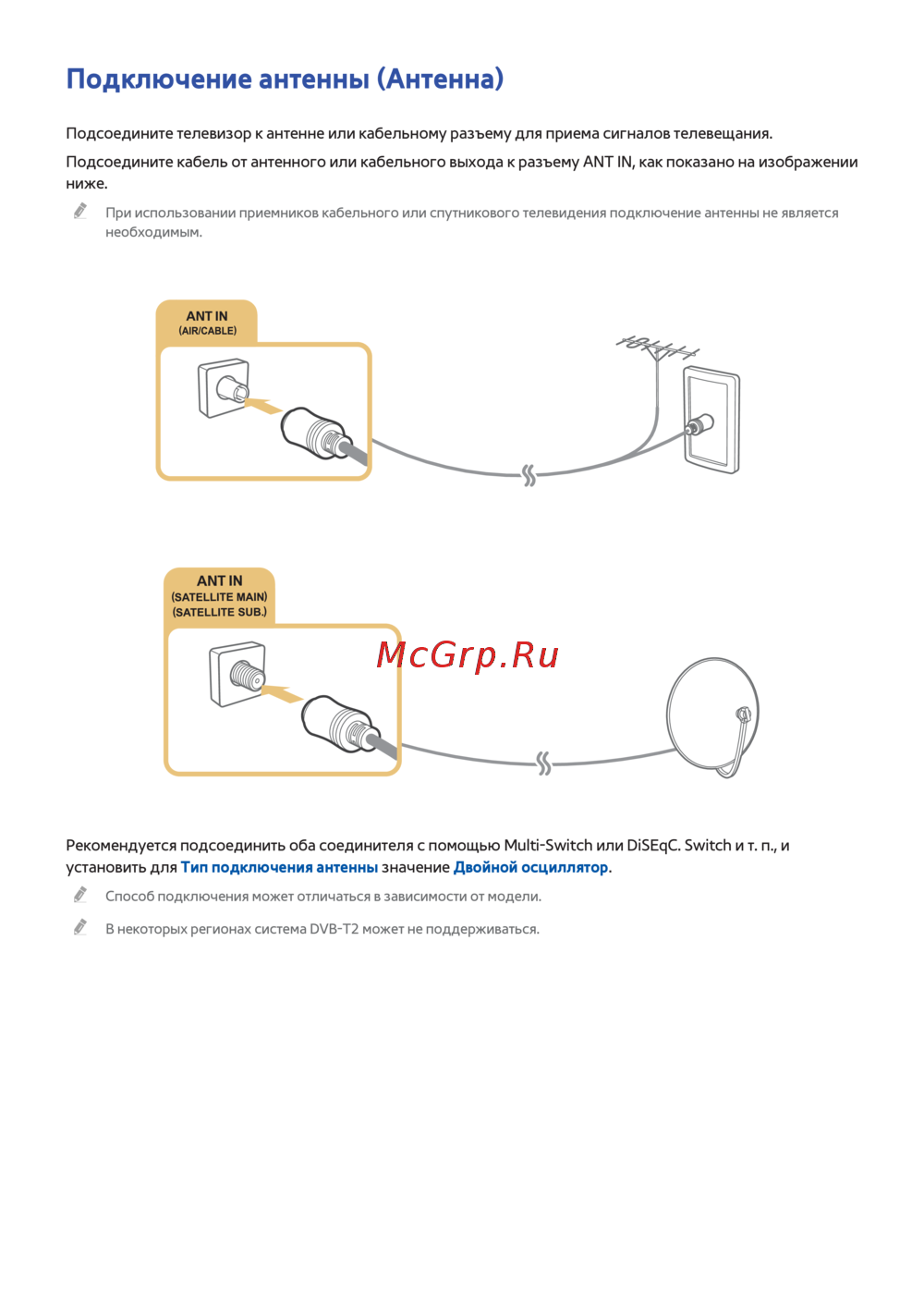 Подключение антенны (Антенна)

Подсоедините телевизор к антенне или кабельному разъему для приема сигналов телевещания.

Подсоедините кабель от антенного или кабельного выхода к разъему ANT IN, как показано на изображении ниже.

При использовании приемников кабельного или спутникового телевидения подключение антенны не является необходимым.

ANT IN (AIR/CABLE)

ANT IN (SATELLITE MAIN) (SATELLITE SUB.)

McGrp.Ru

Рекомендуется подсоединить оба соединителя с помощью Multi-Switch или DiSEqC. Switch и т. п., и установить для Тип подключения антенны значение Двойной осциллятор.

Способ подключения может отличаться в зависимости от модели.

В некоторых регионах система DVB-T2 может не поддерживаться.