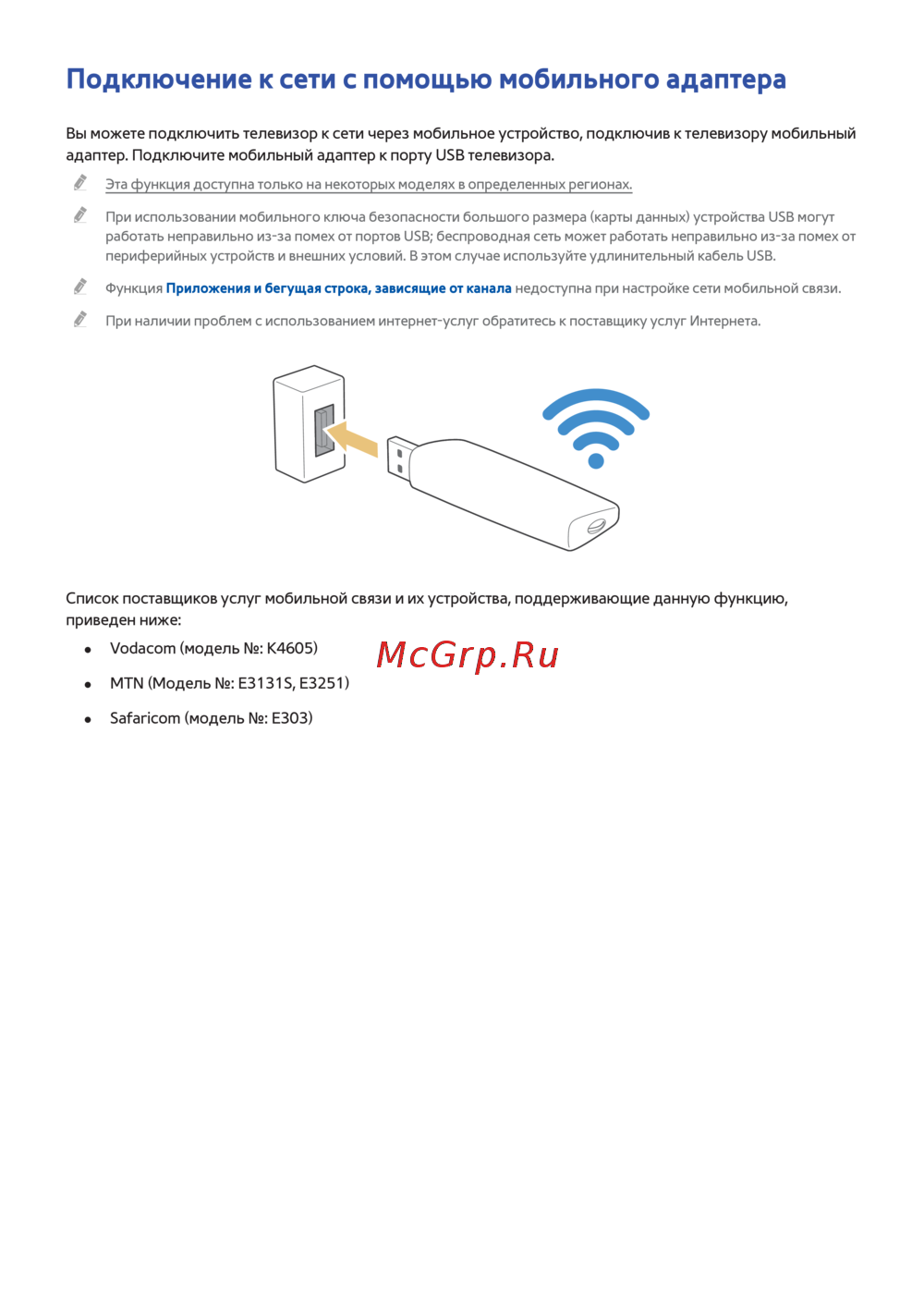 Подключение к сети с помощью мобильного адаптера

Вы можете подключить телевизор к сети через мобильное устройство, подключив к телевизору мобильный адаптер. Подключите мобильный адаптер к порту USB телевизора.

Эта функция доступна только на некоторых моделях в определенных регионах.

При использовании мобильного ключа безопасности большого размера (карты данных) устройства USB могут работать неправильно из-за помех от портов USB; беспроводная сеть может работать неправильно из-за помех от периферийных устройств и внешних условий. В этом случае используйте удлинительный кабель USB.

Функция Приложения и бегущая строка, зависящие от канала недоступна при настройке сети мобильной связи.

При наличии проблем с использованием интернет-услуг обратитесь к поставщику услуг Интернета.

Список поставщиков услуг мобильной связи и их устройства, поддерживающие данную функцию, приведен ниже:

• Vodacom (модель №: K4605)

• MTN (Модель №: E3131S, E3251)

• Safaricom (модель №: E303)

McGrp.Ru