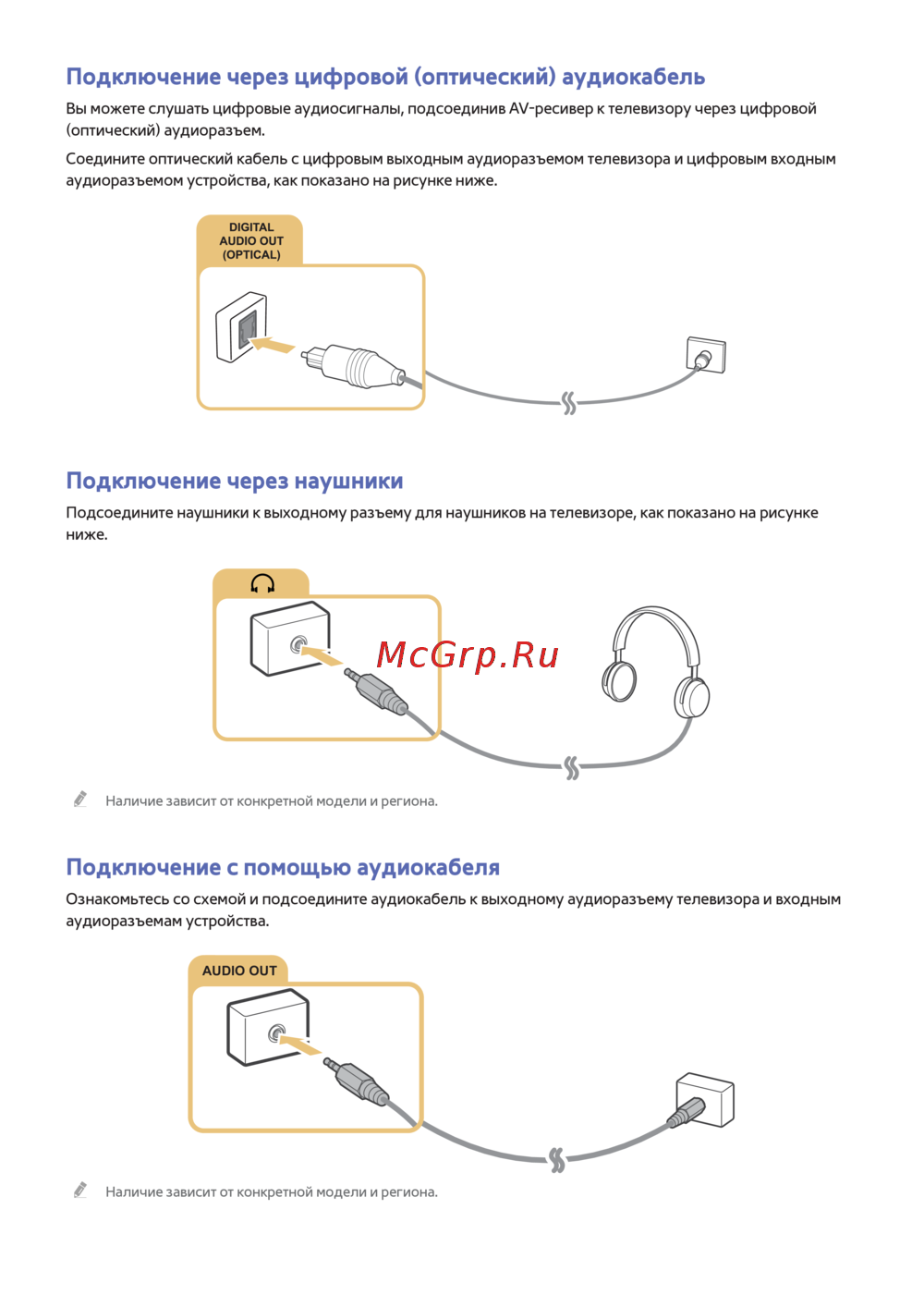 Подключение через цифровой (оптический) аудиокабель

Вы можете слушать цифровые аудиосигналы, подсоединив AV-ресивер к телевизору через цифровой (оптический) аудиоразъем.

Соедините оптический кабель с цифровым выходным аудиоразъемом телевизора и цифровым входным аудиоразъемом устройства, как показано на рисунке ниже.

DIGITAL AUDIO OUT (OPTICAL)

Подключение через наушники

Подсоедините наушники к выходному разъему для наушников на телевизоре, как показано на рисунке ниже.

McGrp.Ru

Наличие зависит от конкретной модели и региона.

Подключение с помощью аудиокабеля

Ознакомьтесь со схемой и подсоедините аудиокабель к выходному аудиоразъему телевизора и входным аудиоразъемам устройства.

AUDIO OUT

Наличие зависит от конкретной модели и региона.