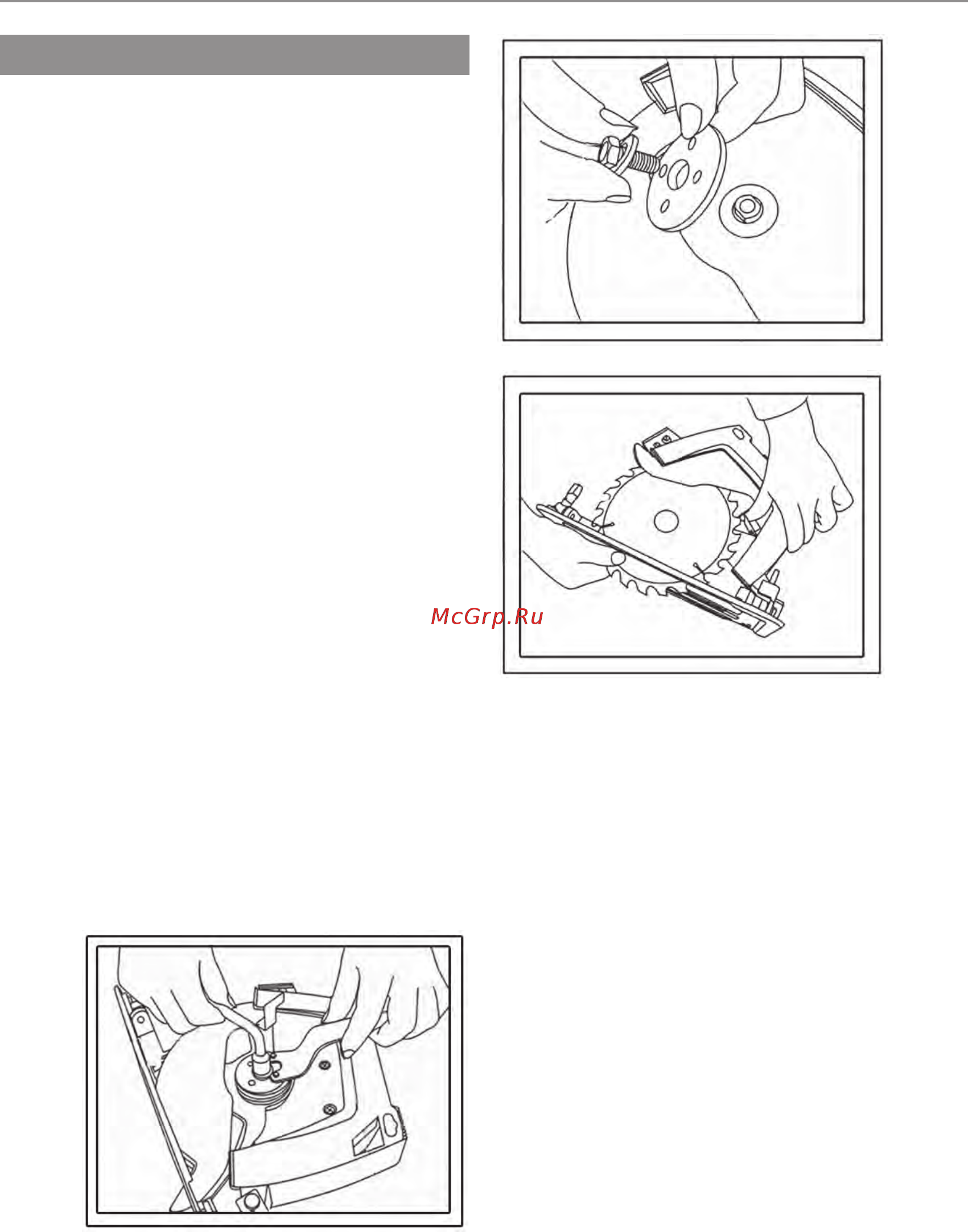 McGrp.Ru