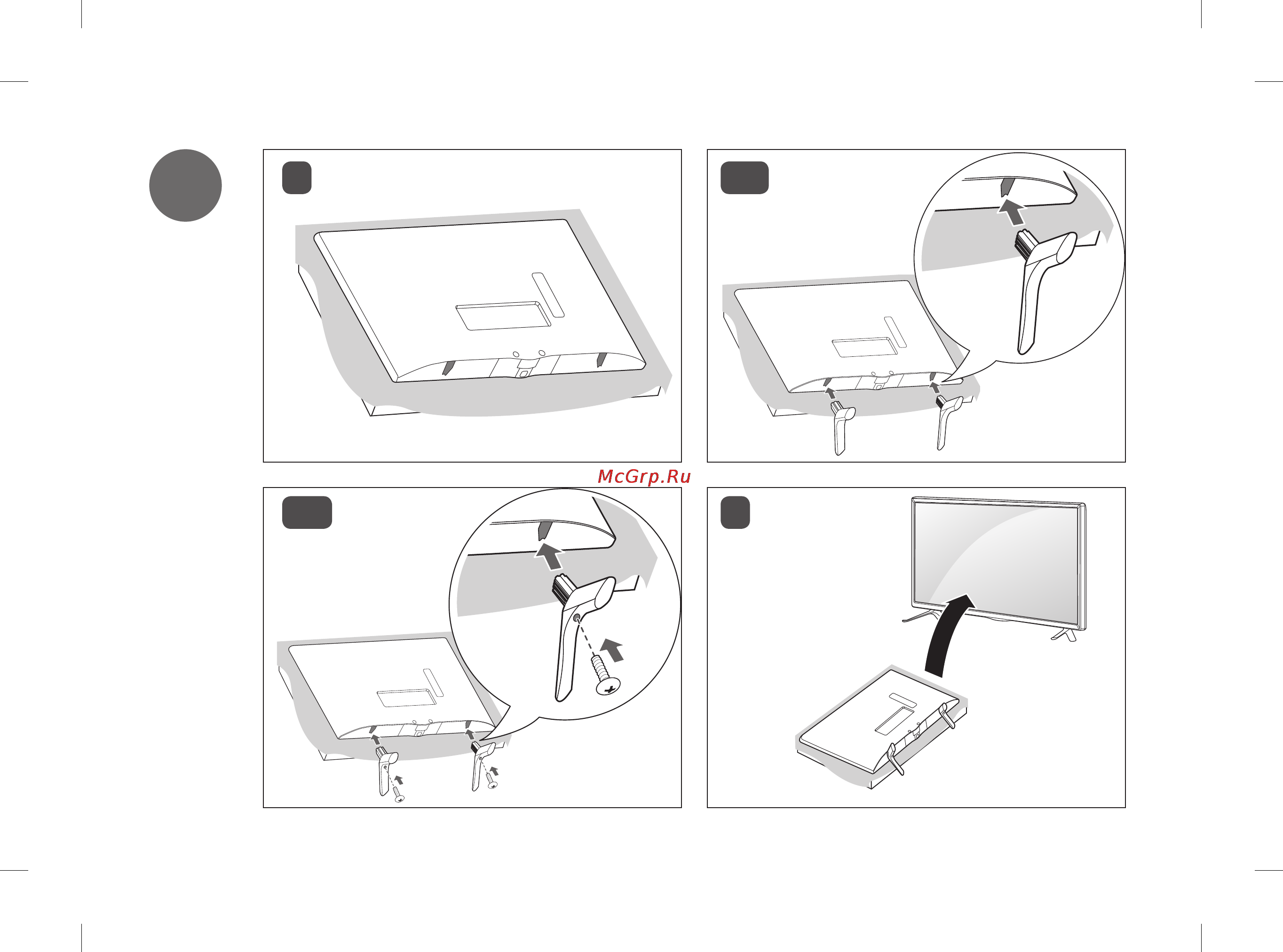 McGrp.Ru